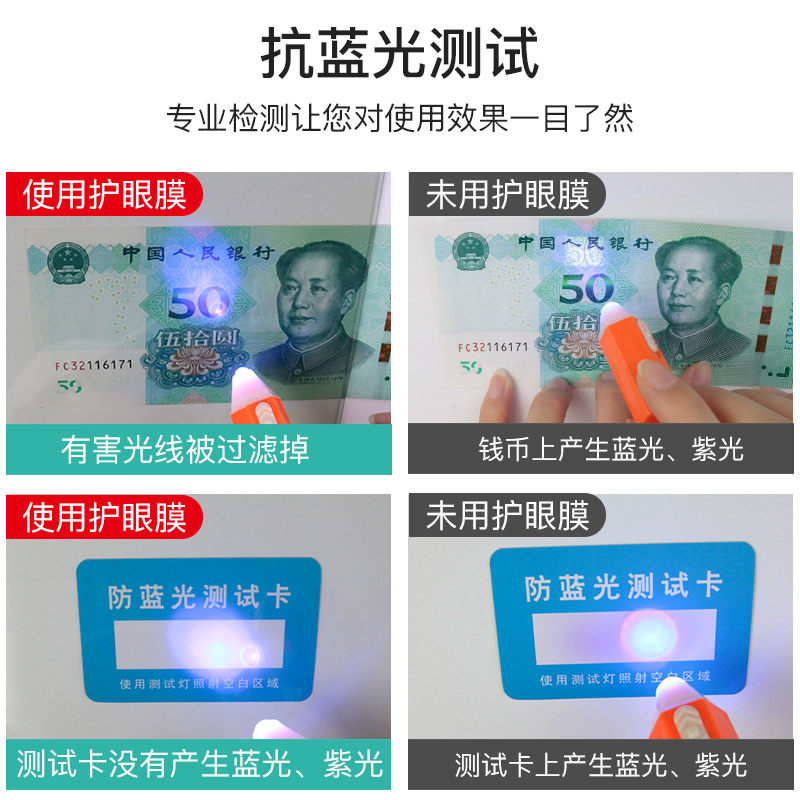 抗蓝光测试

专业检测让您对使用效果一目了然

使用护眼膜

中国人民银行

50

伍拾圆

FC32116171

50

有害光线被过滤掉

未用护眼膜

中国人民银行

50

伍拾

FC32116171

50

钱币上产生蓝光、紫光

使用护眼膜

防蓝光测试卡

使用测试灯照射空白区域

测试卡没有产生蓝光、紫光

未用护眼膜

防蓝光测试卡

使用测试灯照射空白区域

测试卡上产生蓝光、紫光