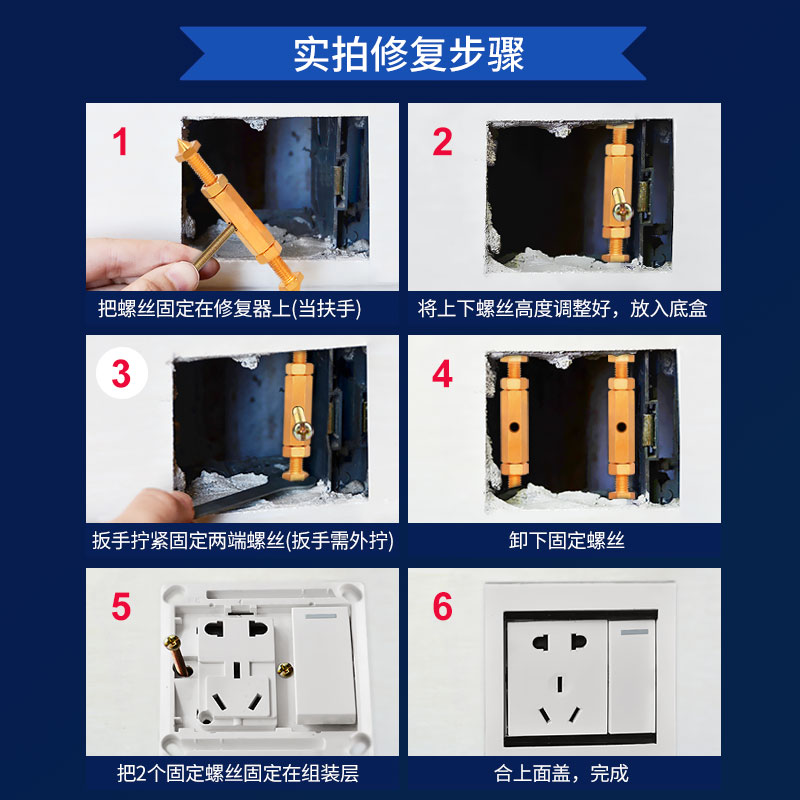 实拍修复步骤

1

把螺丝固定在修复器上(当扶手)

2

将上下螺丝高度调整好，放入底盒

3

扳手拧紧固定两端螺丝(扳手需外拧)

4

卸下固定螺丝

5

把2个固定螺丝固定在组装层

6

合上面盖，完成