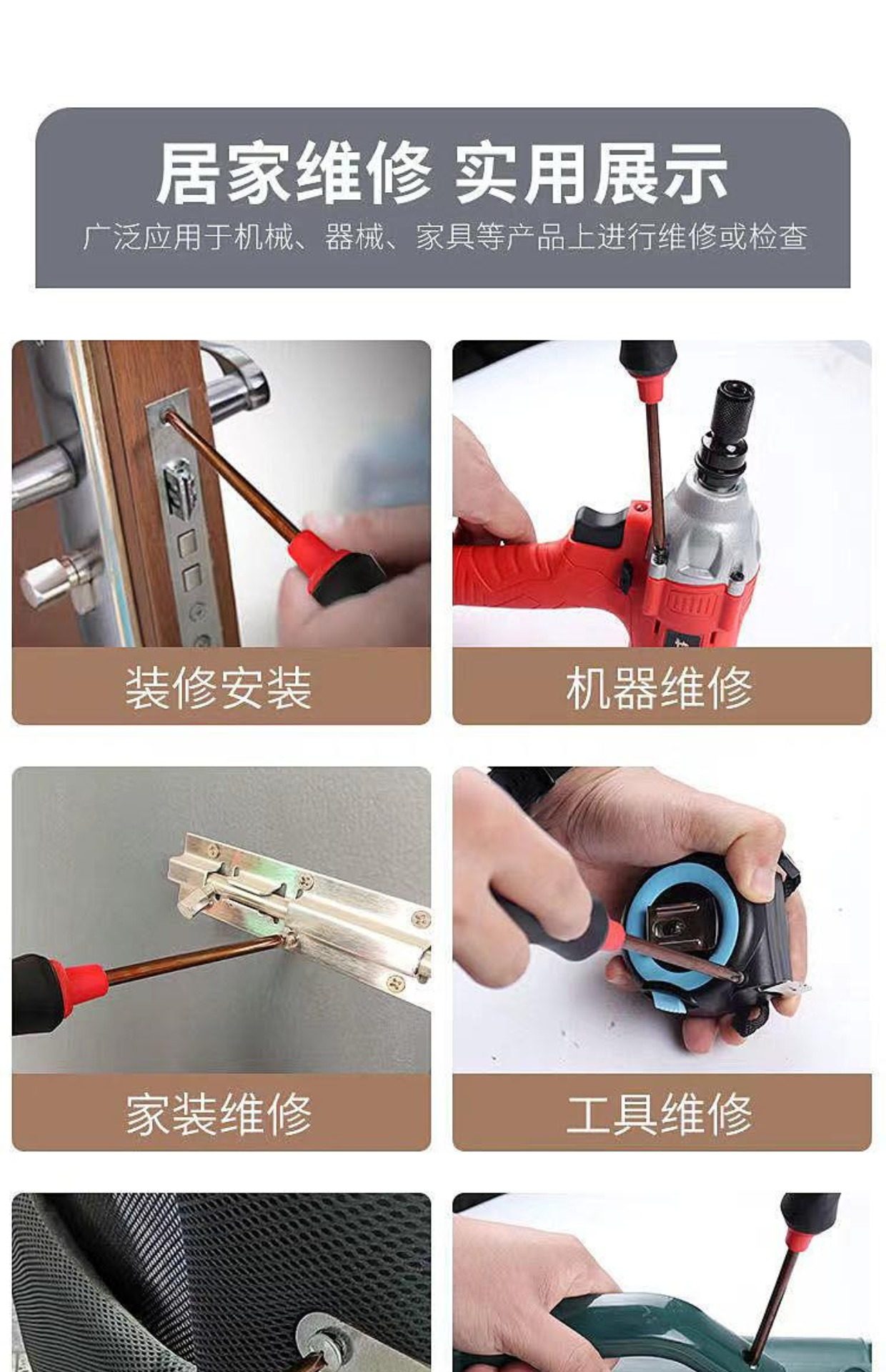 居家维修 实用展示

广泛应用于机械、器械、家具等产品上进行维修或检查

装修安装

机器维修

家装维修

工具维修