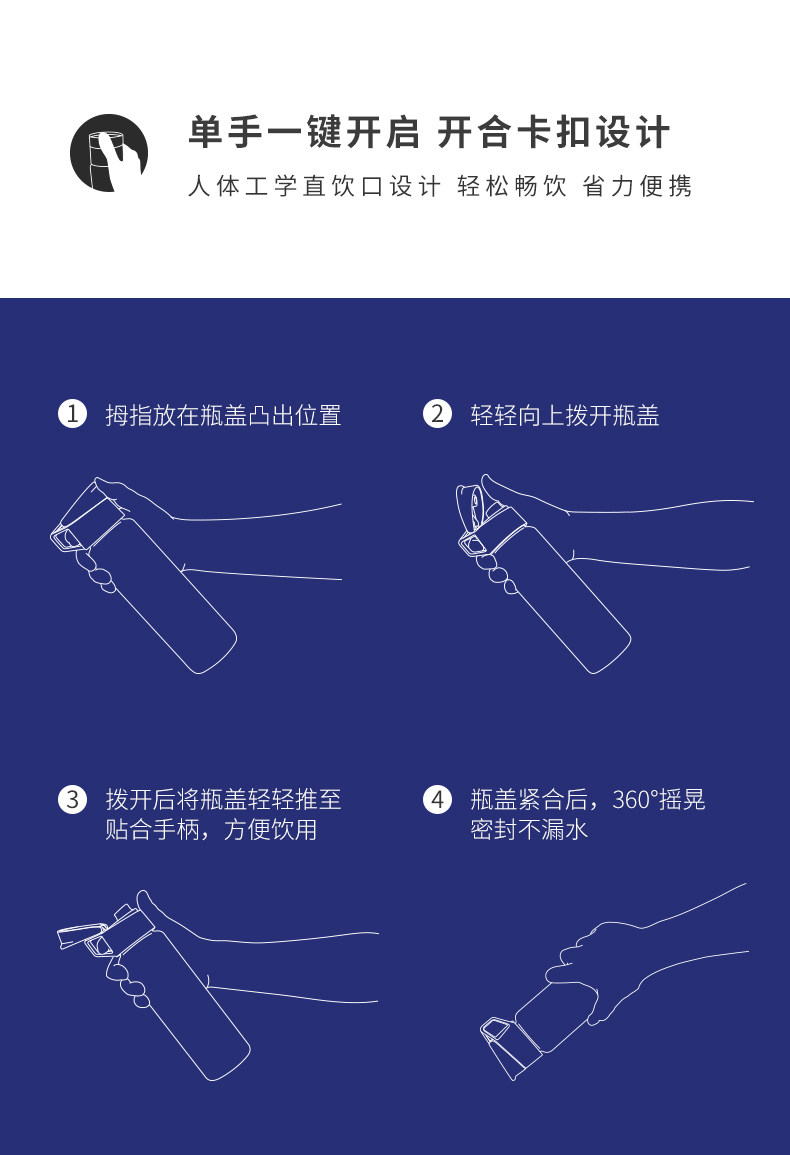 单手一键开启 开合卡扣设计

人体工学直饮口设计 轻松畅饮 省力便携

1 拇指放在瓶盖凸出位置

2 轻轻向上拨开瓶盖

3 拨开后将瓶盖轻轻推至贴合手柄，方便饮用

4 瓶盖紧合后，360°摇晃密封不漏水