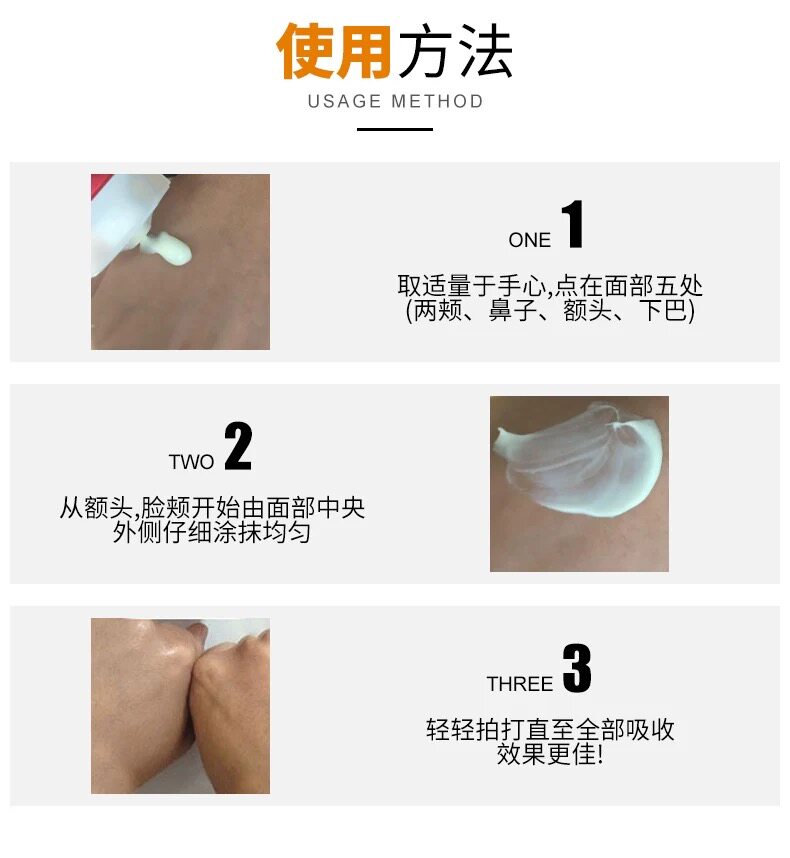 使用方法
USAGE METHOD

ONE 1
取适量于手心,点在面部五处
(两颊、鼻子、额头、下巴)

TWO 2
从额头,脸颊开始由面部中央
外侧仔细涂抹均匀

THREE 3
轻轻拍打直至全部吸收
效果更佳!