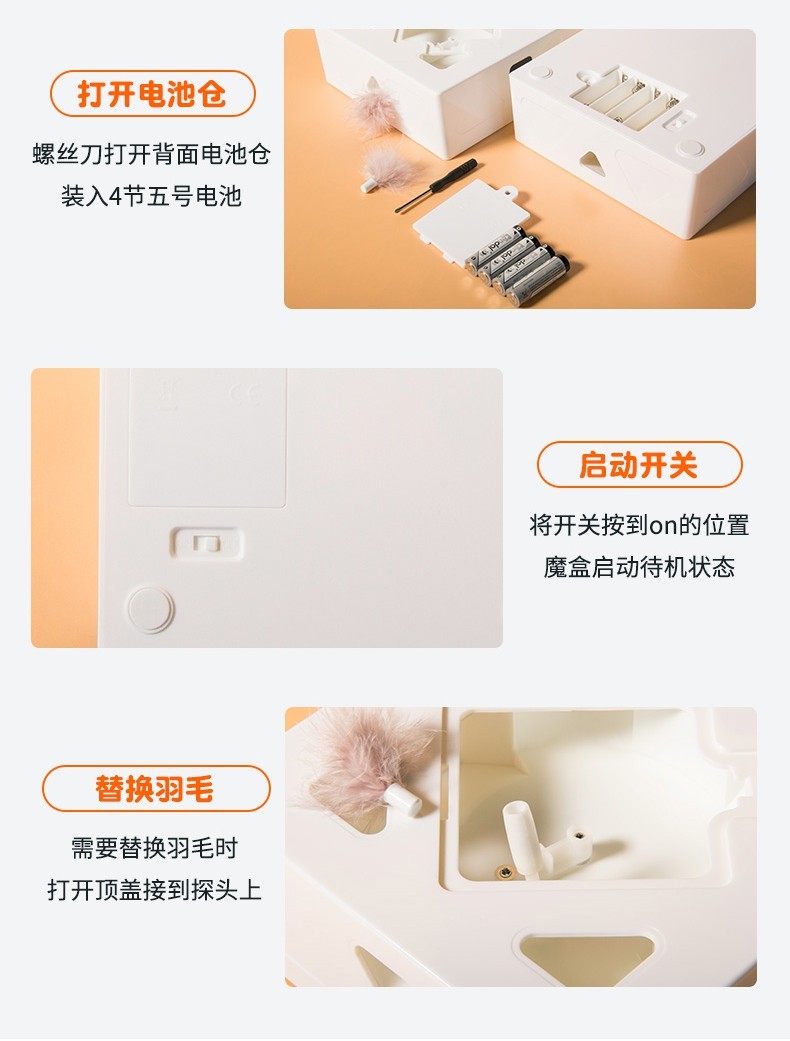 打开电池仓

螺丝刀打开背面电池仓
装入4节五号电池

启动开关

将开关按到on的位置
魔盒启动待机状态

替换羽毛

需要替换羽毛时
打开顶盖接到探头上