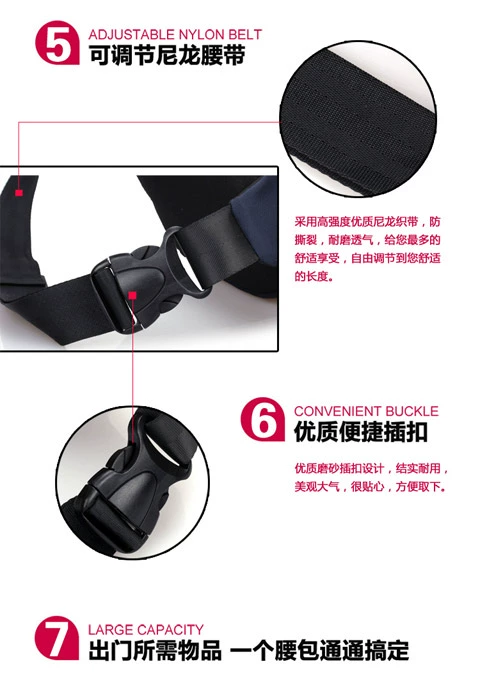 5 ADJUSTABLE NYLON BELT
可调节尼龙腰带

采用高强度优质尼龙织带，防撕裂，耐磨透气，给您最多的舒适享受，自由调节到您舒适的长度。

6 CONVENIENT BUCKLE
优质便捷插扣

优质磨砂插扣设计，结实耐用，美观大气，很贴心，方便取下。

7 LARGE CAPACITY
出门所需物品 一个腰包通通搞定