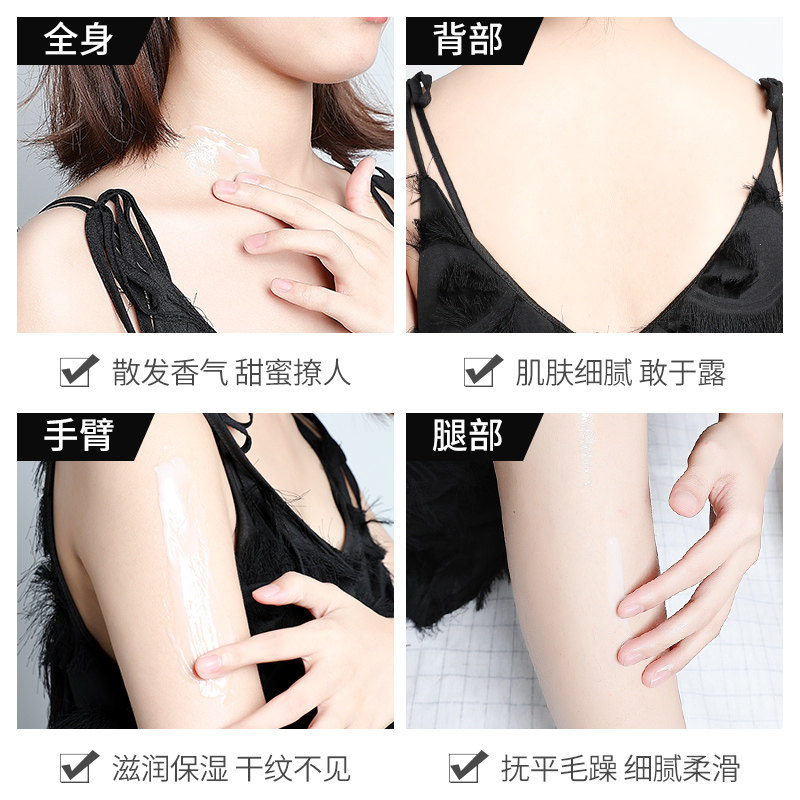 全身

散发香气 甜蜜撩人

背部

肌肤细腻 敢于露

手臂

滋润保湿 干纹不见

腿部

抚平毛躁 细腻柔滑