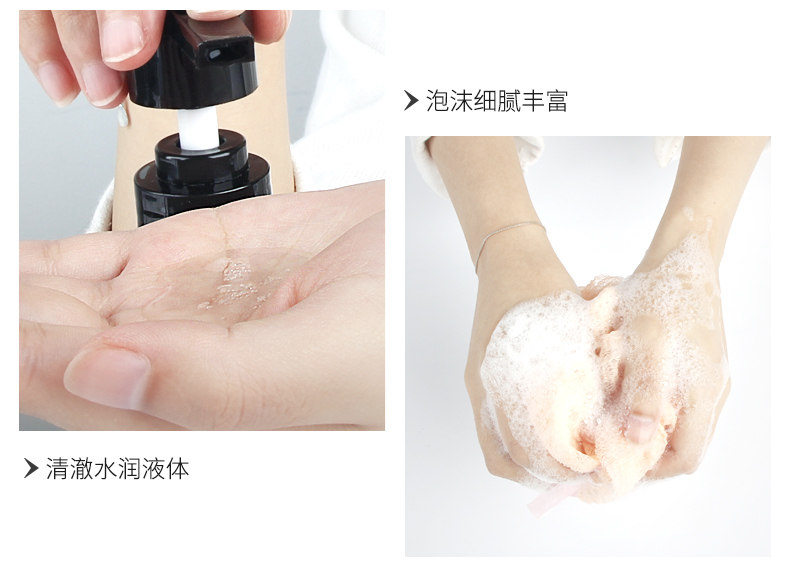 泡沫细腻丰富

清澈水润液体