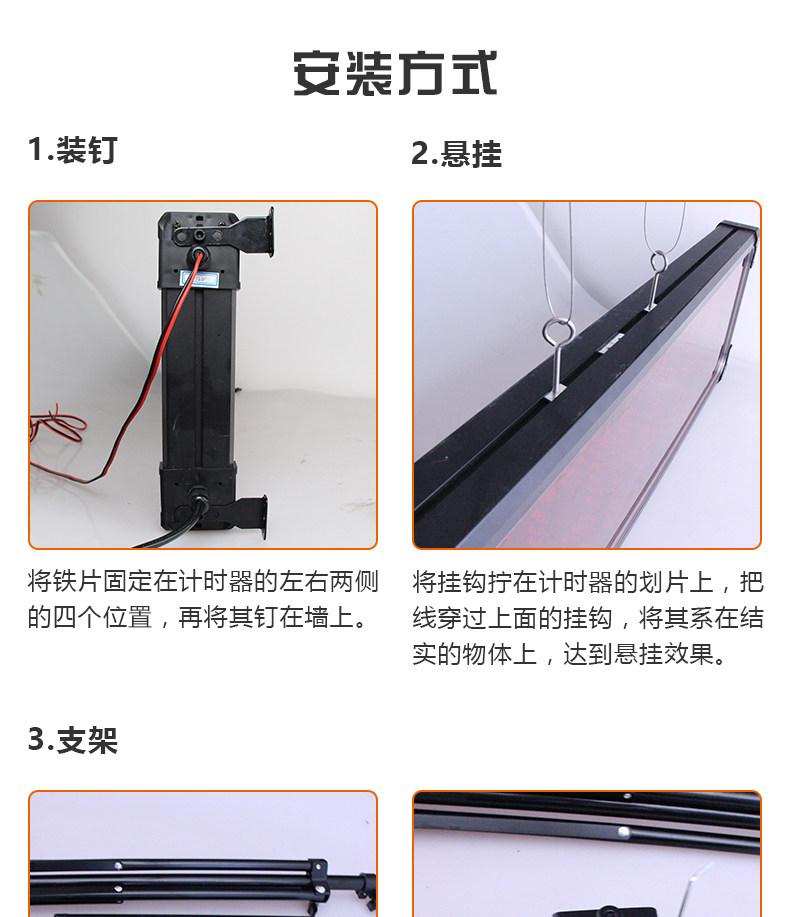 安装方式

1.装钉

将铁片固定在计时器的左右两侧的四个位置，再将其钉在墙上。

2.悬挂

将挂钩拧在计时器的划片上，把线穿过上面的挂钩，将其系在结实的物体上，达到悬挂效果。

3.支架