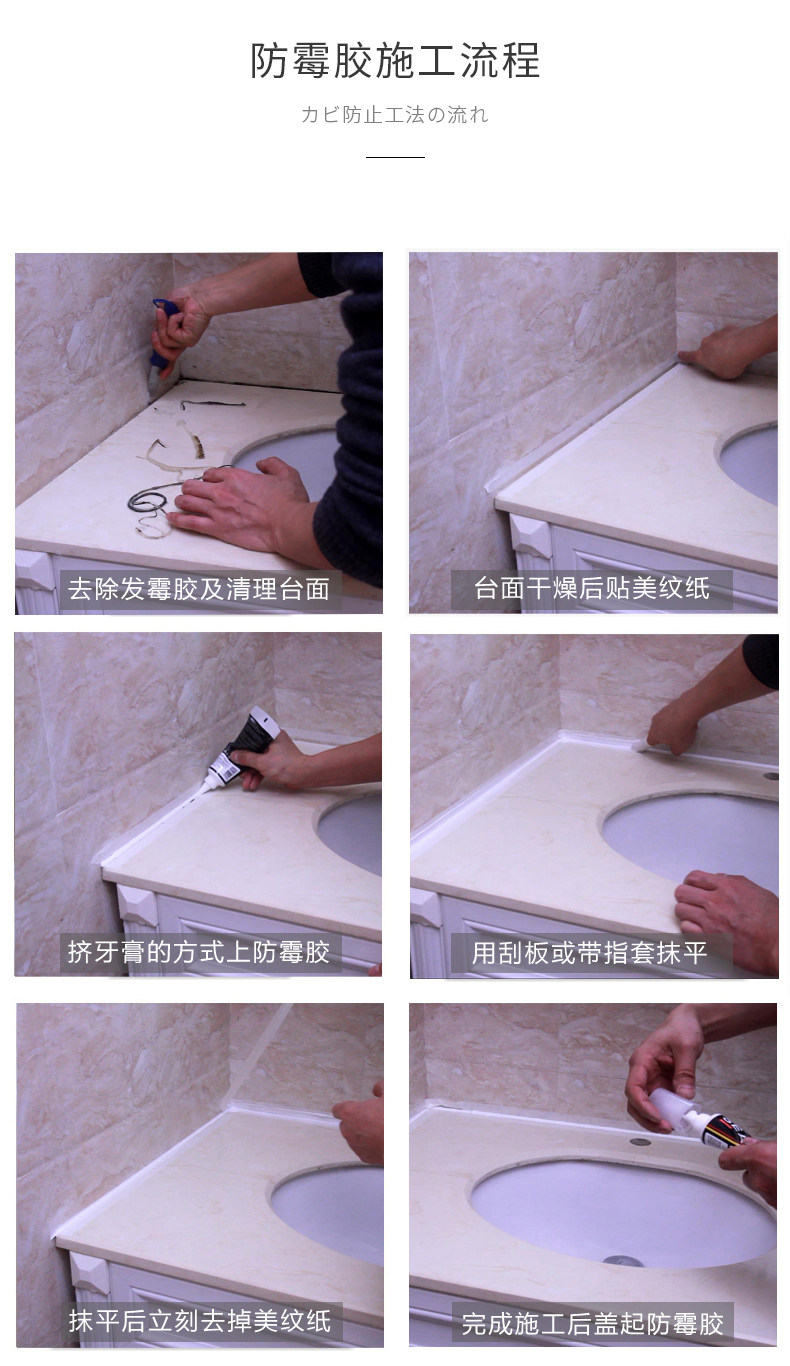 防霉胶施工流程

カビ防止工法の流れ

去除发霉胶及清理台面

台面干燥后贴美纹纸

挤牙膏的方式上防霉胶

用刮板或带指套抹平

抹平后立刻去掉美纹纸

完成施工后盖起防霉胶