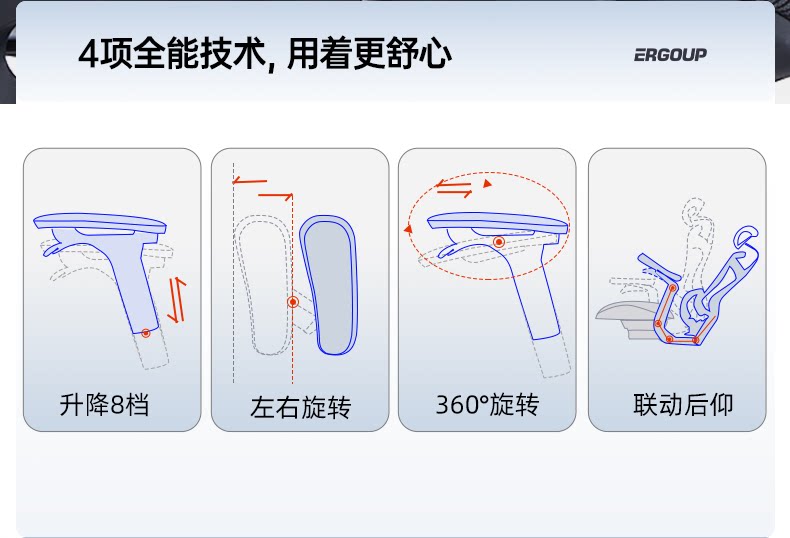 4项全能技术, 用着更舒心

ERGOUP

升降8档

左右旋转

360°旋转

联动后仰