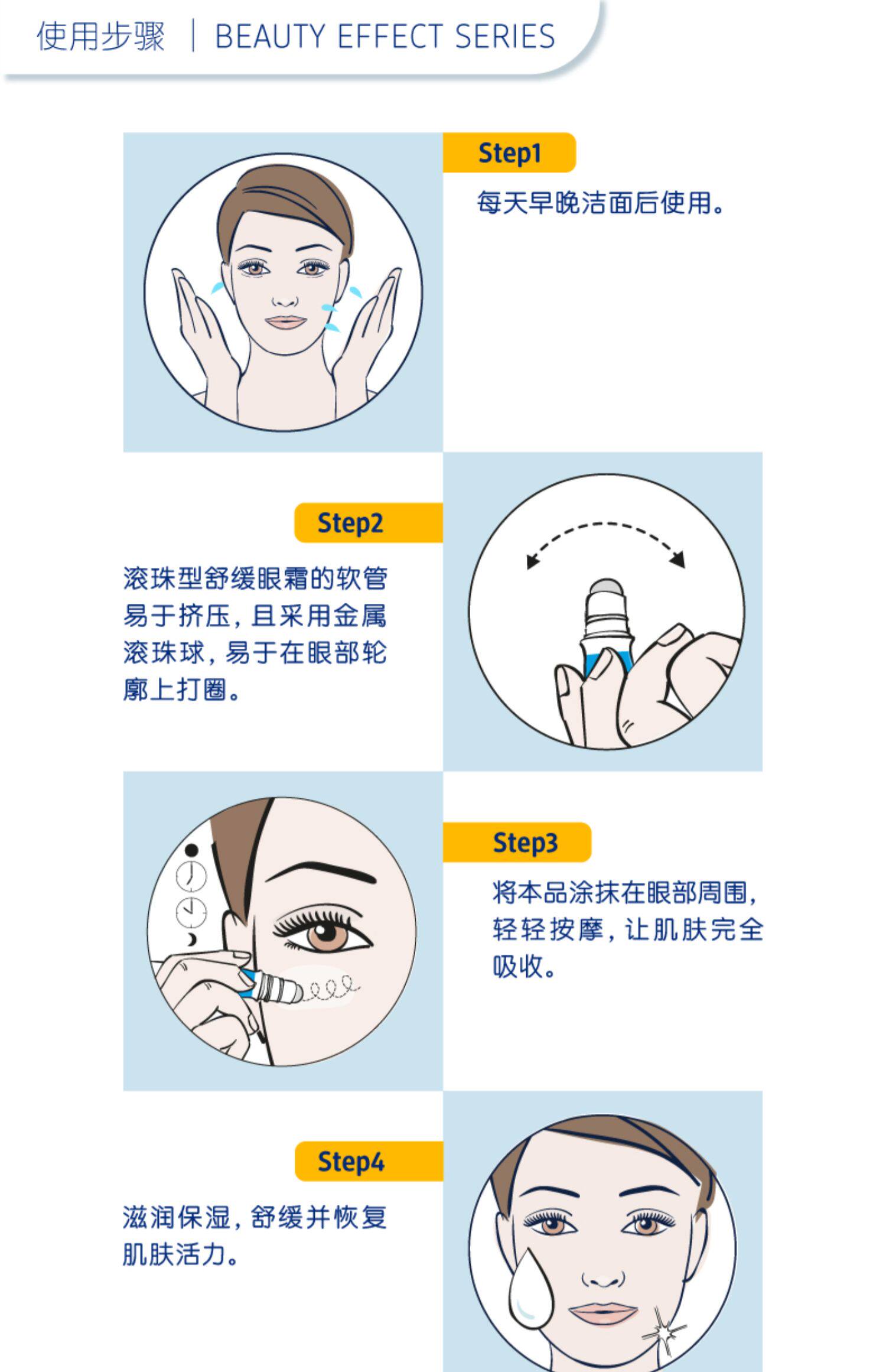 使用步骤 | BEAUTY EFFECT SERIES

Step1

每天早晚洁面后使用。

Step2

滚珠型舒缓眼霜的软管易于挤压，且采用金属滚珠球，易于在眼部轮廓上打圈。

Step3

将本品涂抹在眼部周围，轻轻按摩，让肌肤完全吸收。

Step4

滋润保湿，舒缓并恢复肌肤活力。