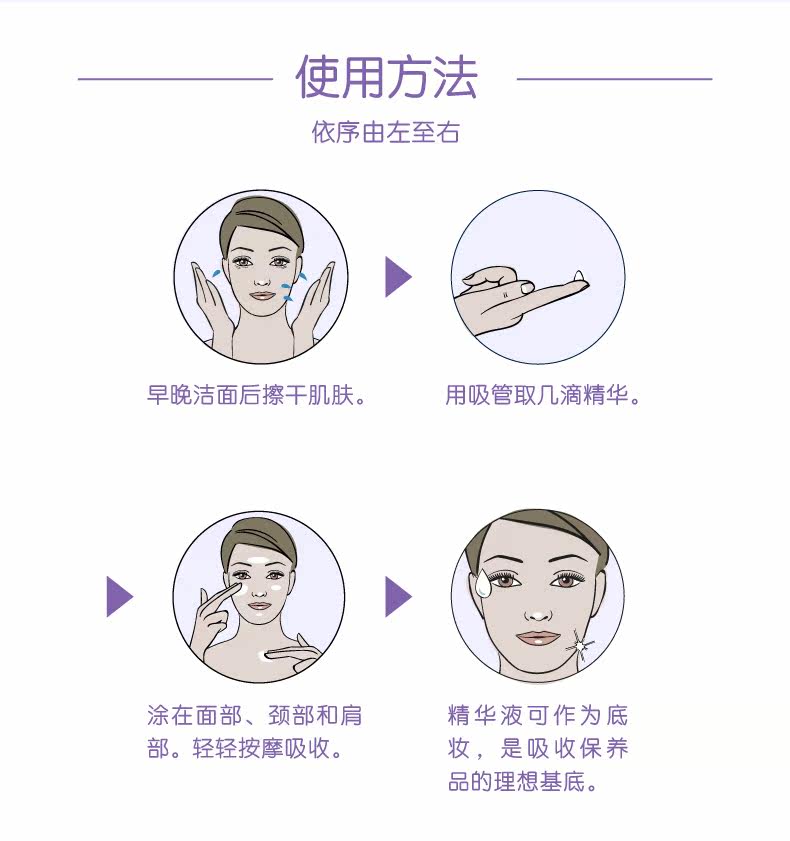 使用方法

依序由左至右

早晚洁面后擦干肌肤。

用吸管取几滴精华。

涂在面部、颈部和肩部。轻轻按摩吸收。

精华液可作为底妆，是吸收保养品的理想基底。