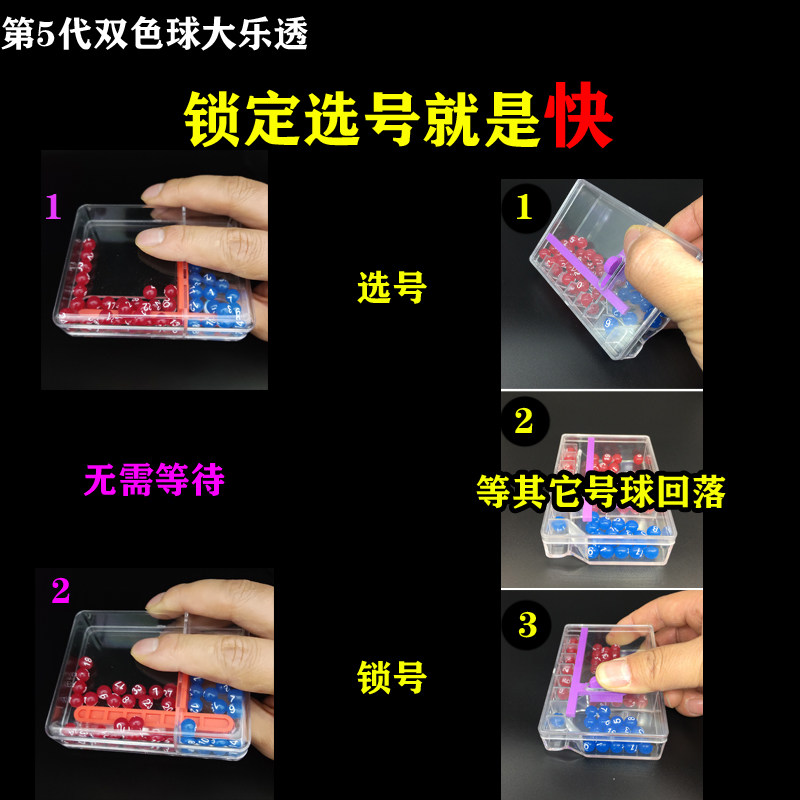 第5代双色球大乐透

锁定选号就是快

1

选号

1

无需等待

2

等其它号球回落

2

锁号

3