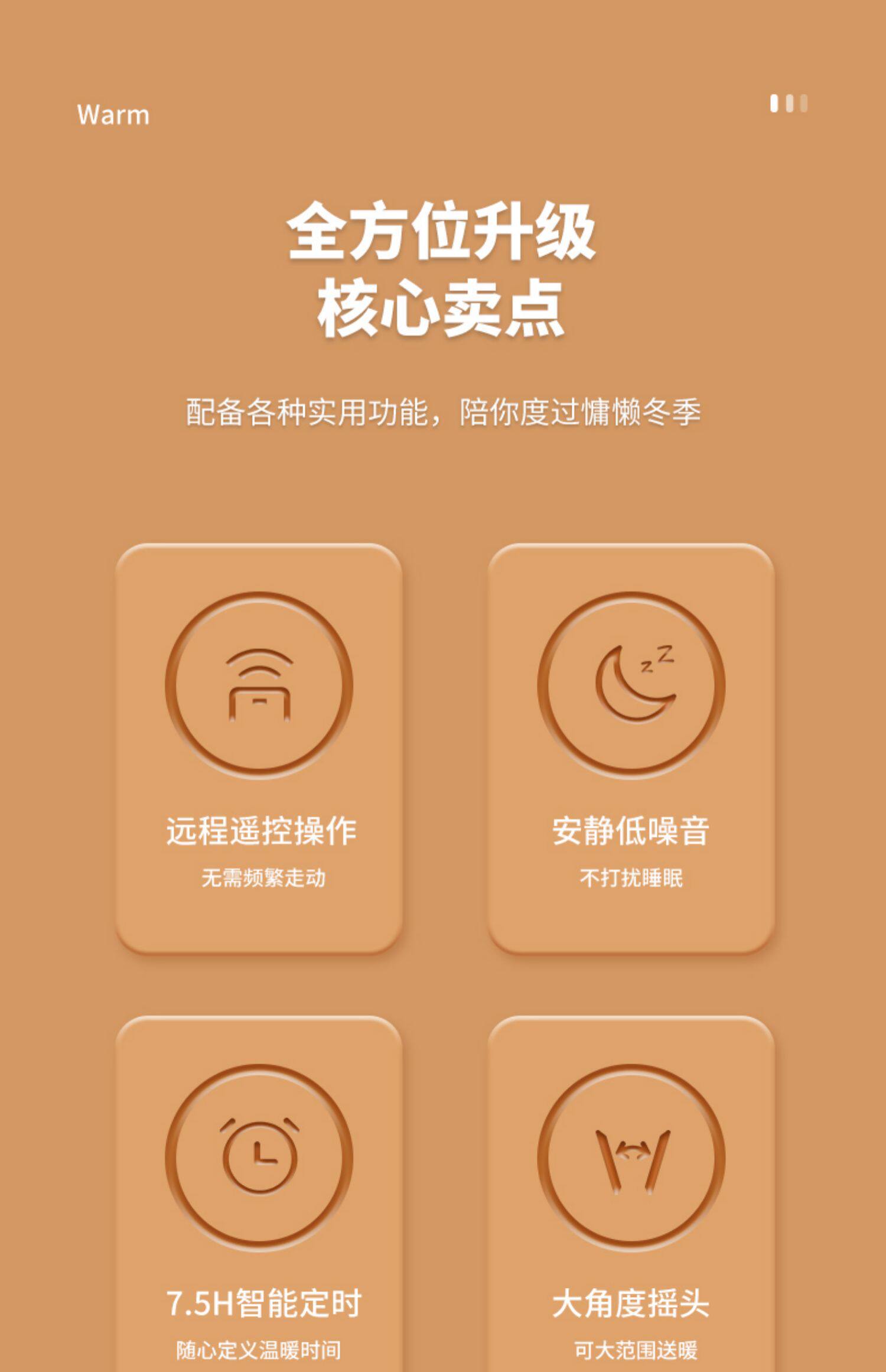 Warm

全方位升级
核心卖点

配备各种实用功能，陪你度过慵懒冬季

远程遥控操作
无需频繁走动

安静低噪音
不打扰睡眠

7.5H智能定时
随心定义温暖时间

大角度摇头
可大范围送暖