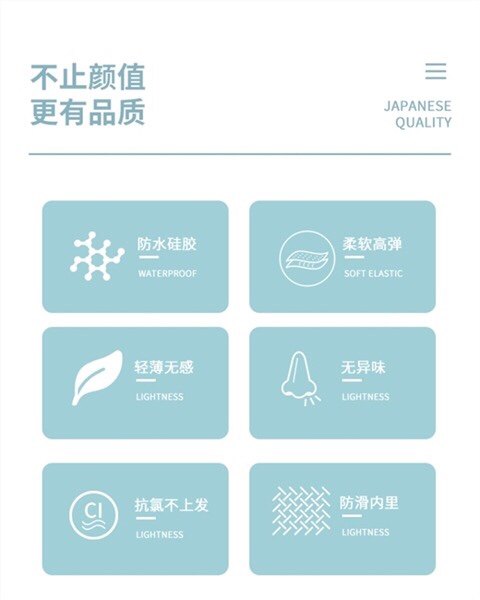 不止颜值
更有品质

JAPANESE
QUALITY

防水硅胶
WATERPROOF

柔软高弹
SOFT ELASTIC

轻薄无感
LIGHTNESS

无异味
LIGHTNESS

Cl

抗氯不上发
LIGHTNESS

防滑内里
LIGHTNESS