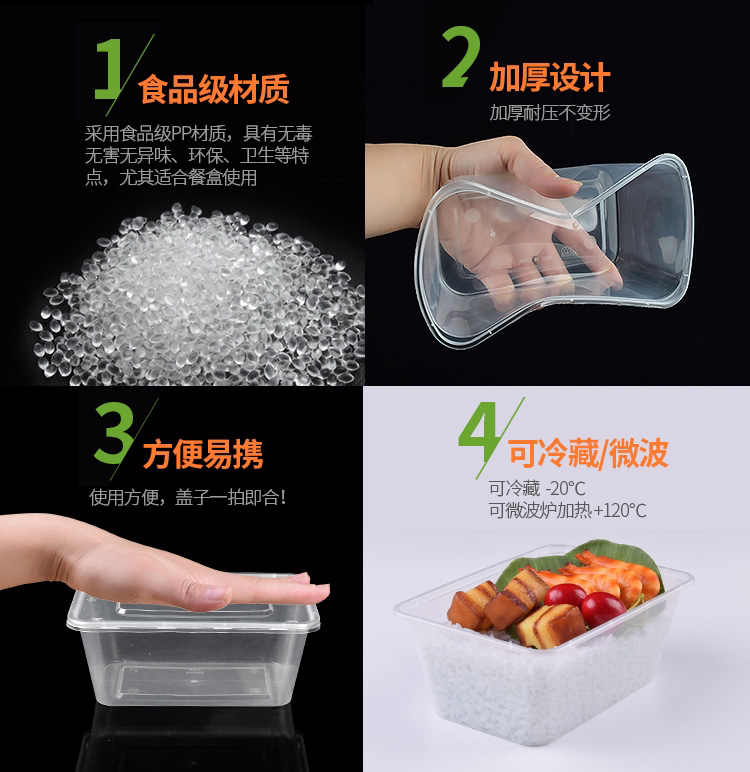 1 食品级材质

采用食品级PP材质，具有无毒无害无异味、环保、卫生等特点，尤其适合餐盒使用

2 加厚设计

加厚耐压不变形

3 方便易携

使用方便，盖子一拍即合！

4 可冷藏/微波

可冷藏 -20°C
可微波炉加热+120°C