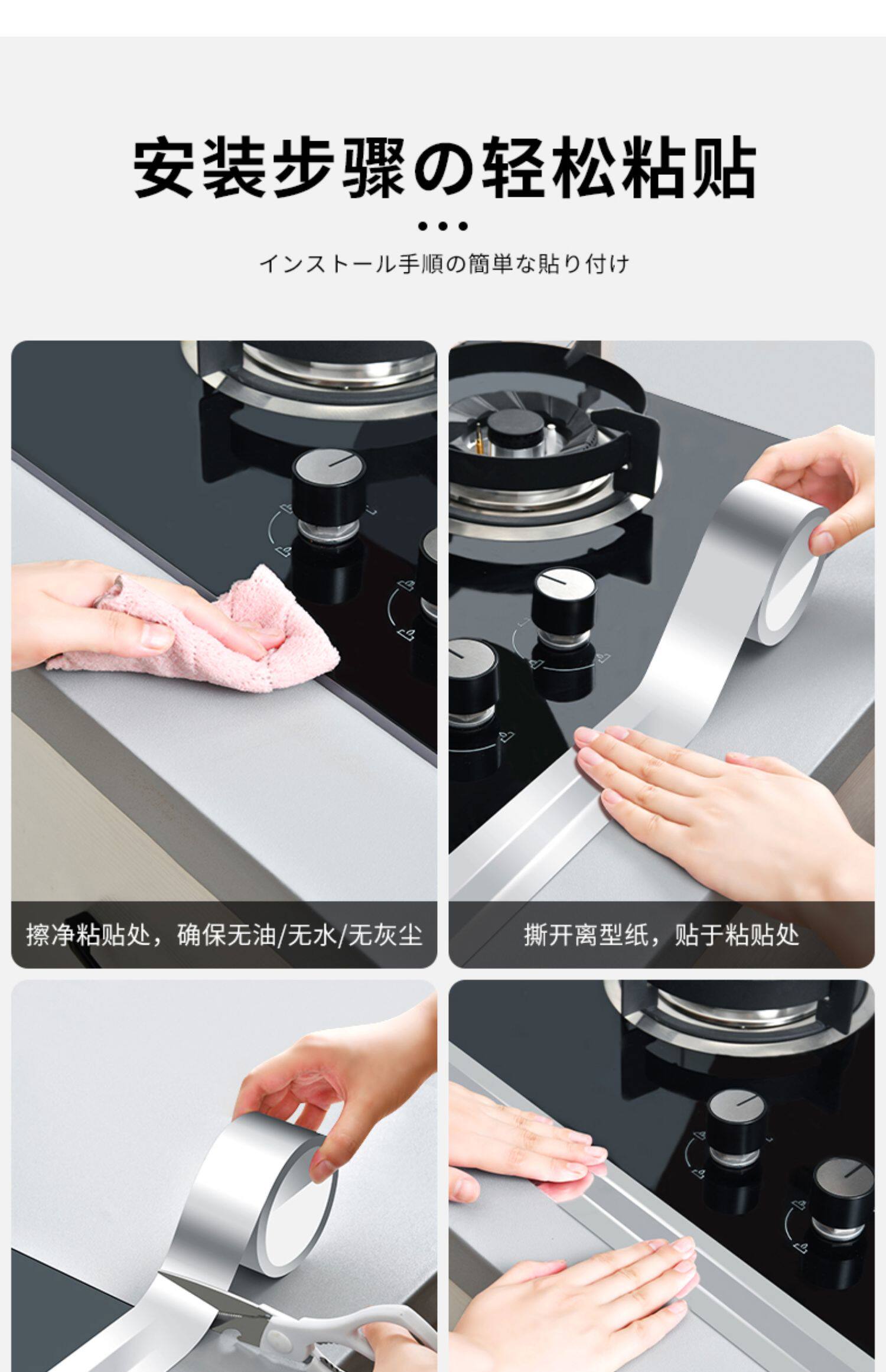 安装步骤の轻松粘贴

インストール手順の簡単な貼り付け

擦净粘贴处，确保无油/无水/无灰尘

撕开离型纸，贴于粘贴处