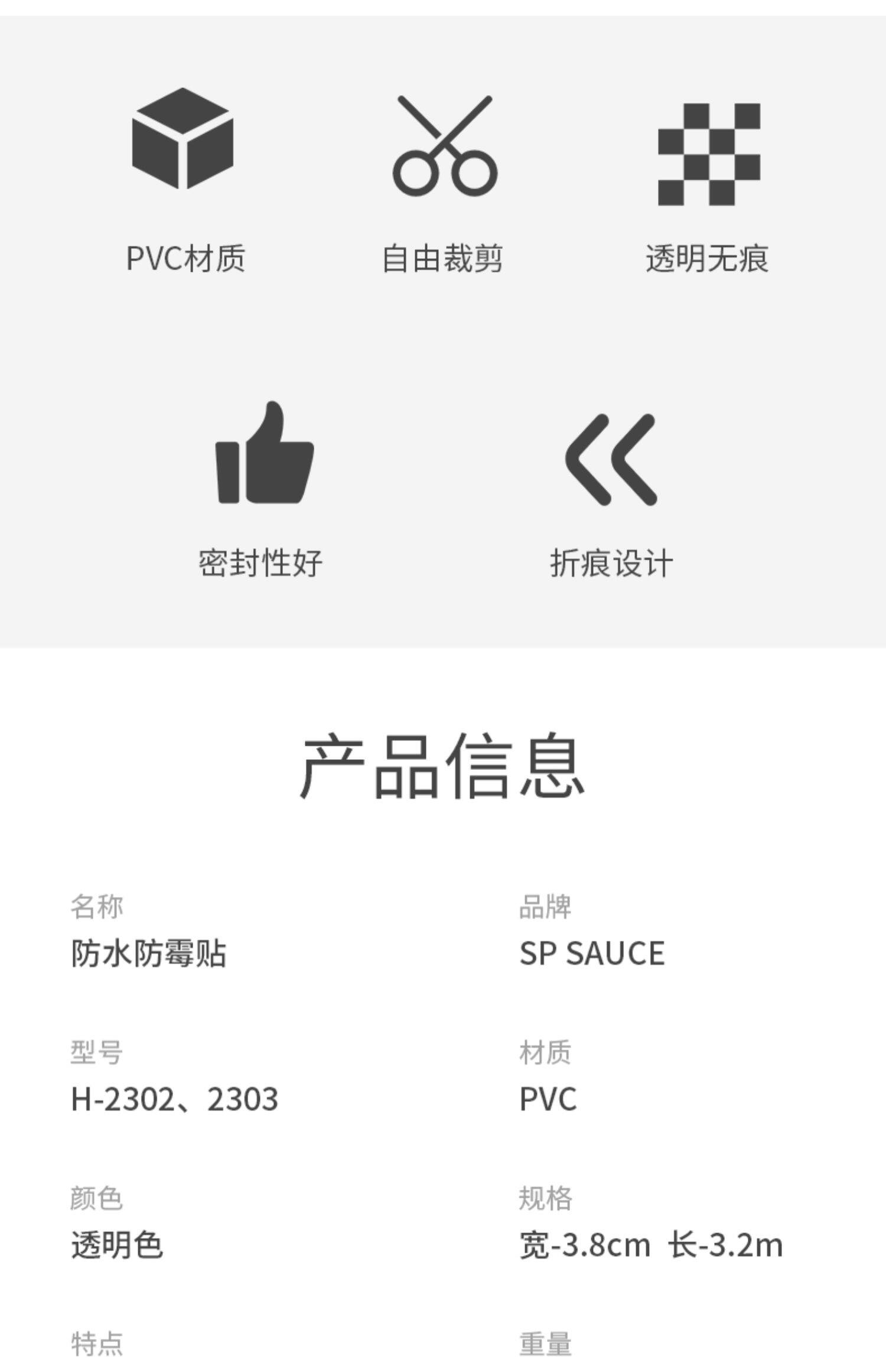 PVC材质

自由裁剪

透明无痕

密封性好

折痕设计

产品信息

名称
防水防霉贴

型号
H-2302、2303

颜色
透明色

特点

品牌
SP SAUCE

材质
PVC

规格
宽-3.8cm 长-3.2m

重量