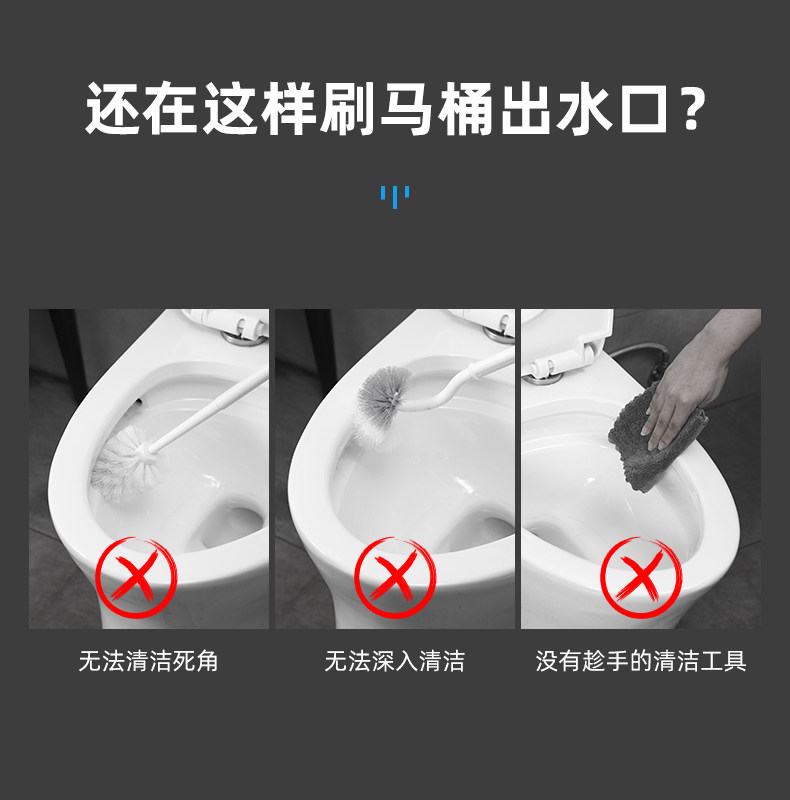 还在这样刷马桶出水口？

无法清洁死角

无法深入清洁

没有趁手的清洁工具