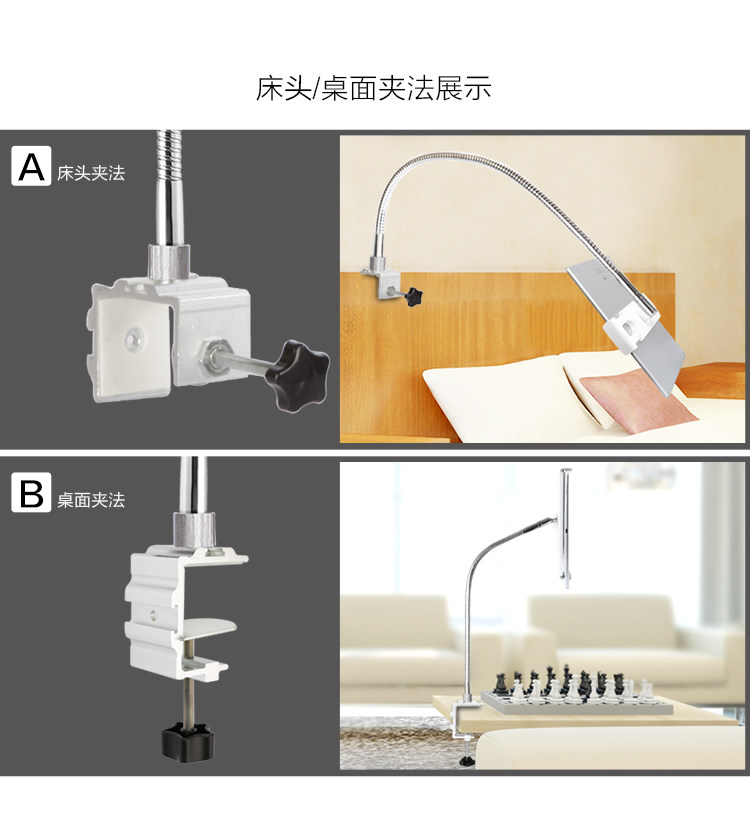 床头/桌面夹法展示

A 床头夹法

B 桌面夹法