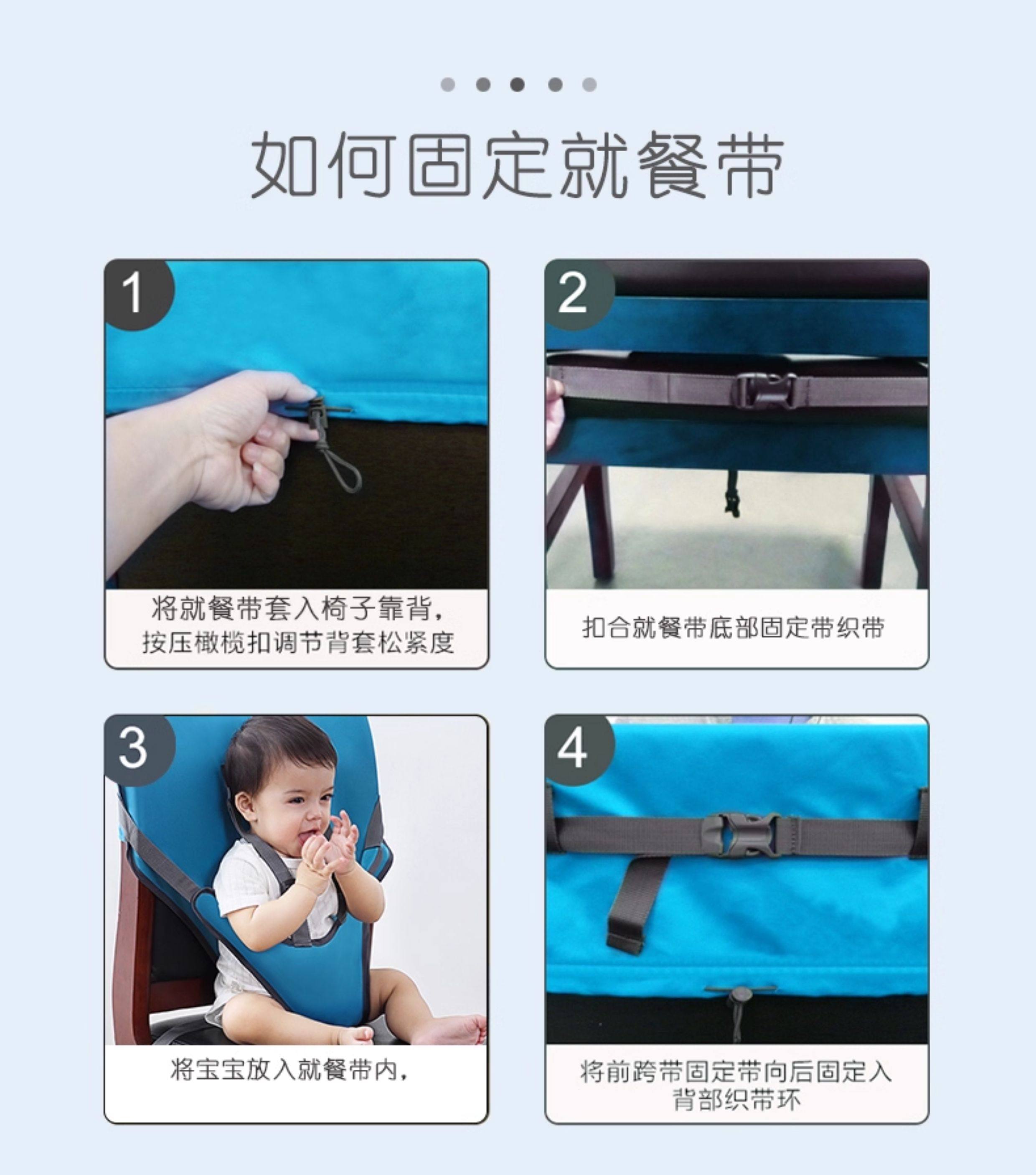 如何固定就餐带

1

将就餐带套入椅子靠背，按压橄榄扣调节背套松紧度

2

扣合就餐带底部固定带织带

3

将宝宝放入就餐带内，

4

将前跨带固定带向后固定入背部织带环