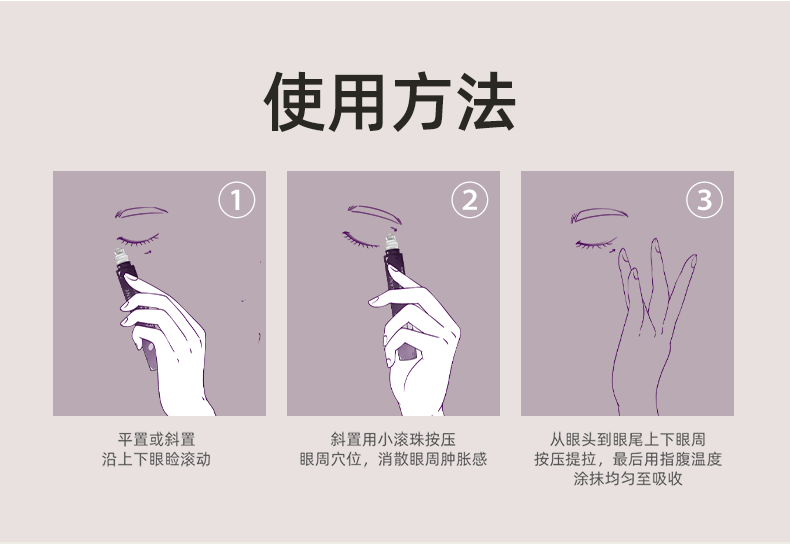 使用方法

①

平置或斜置
沿上下眼睑滚动

②

斜置用小滚珠按压
眼周穴位，消散眼周肿胀感

③

从眼头到眼尾上下眼周
按压提拉，最后用指腹温度
涂抹均匀至吸收