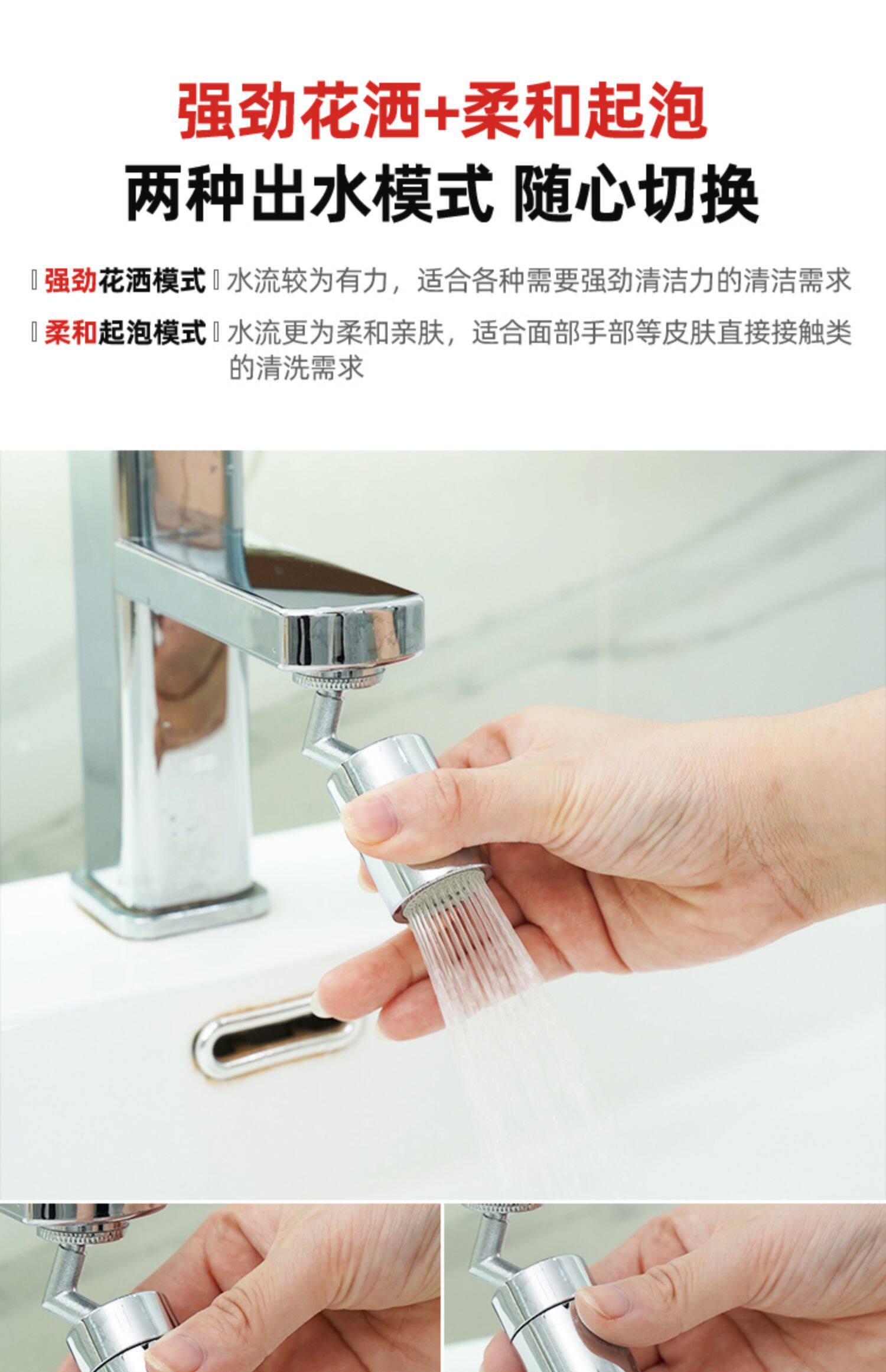 强劲花洒+柔和起泡

两种出水模式 随心切换

强劲花洒模式 水流较为有力，适合各种需要强劲清洁力的清洁需求

柔和起泡模式 水流更为柔和亲肤，适合面部手部等皮肤直接接触类的清洗需求