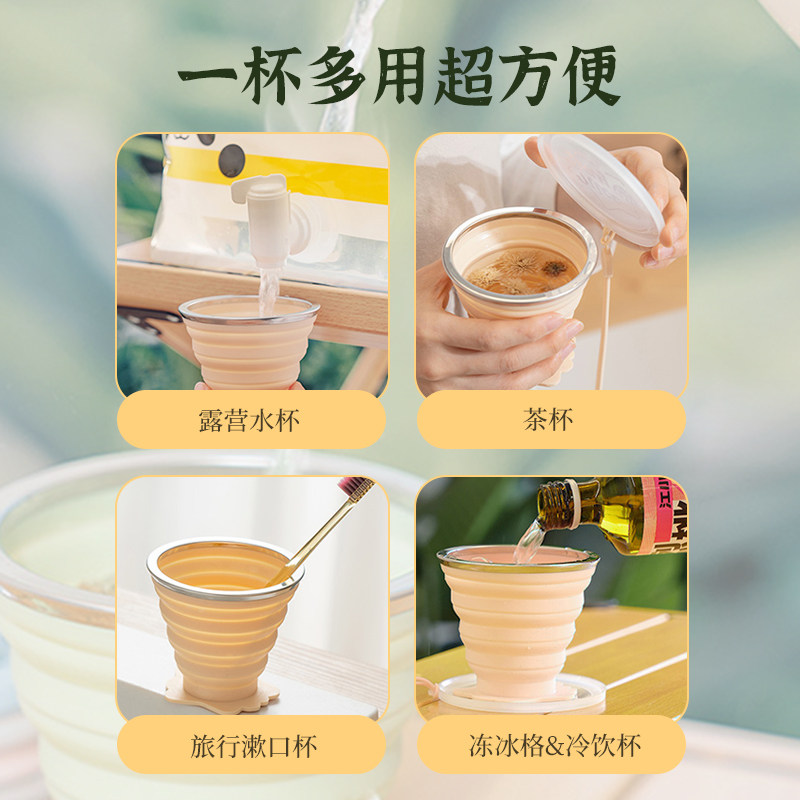 一杯多用超方便

露营水杯

茶杯

旅行漱口杯

冻冰格&冷饮杯