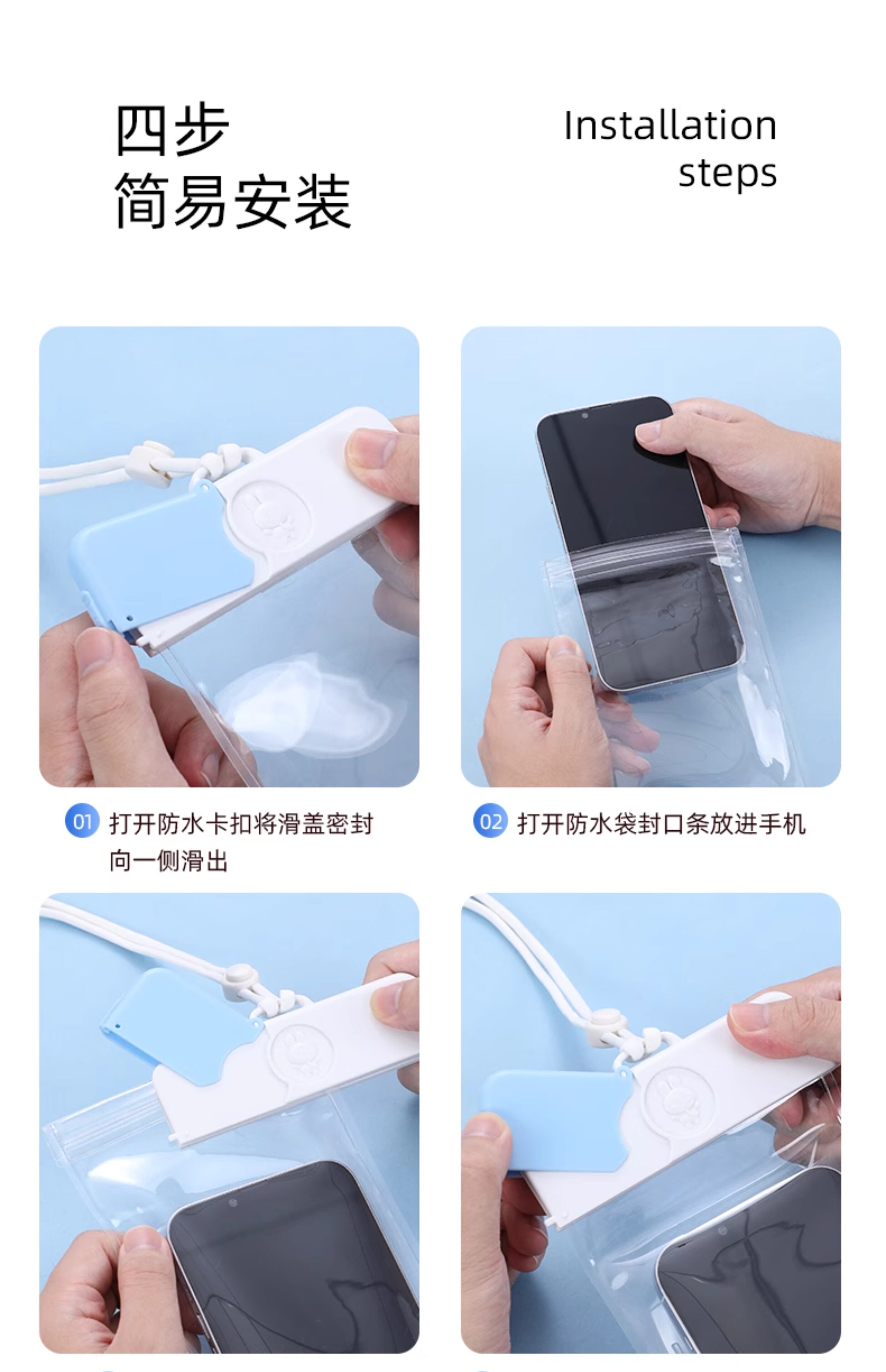 四步
简易安装

Installation steps

01 打开防水卡扣将滑盖密封向一侧滑出

02 打开防水袋封口条放进手机