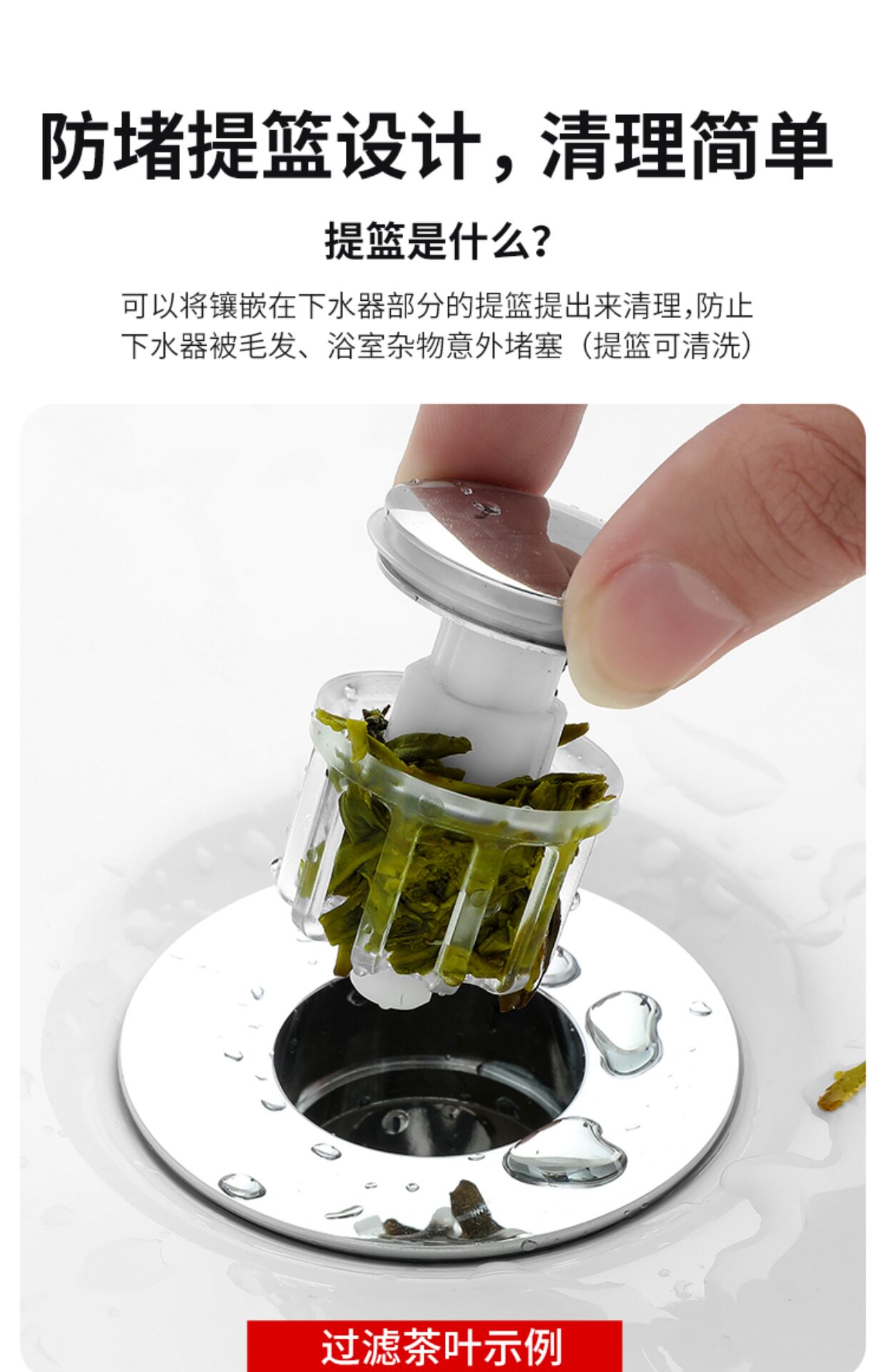 防堵提篮设计，清理简单

提篮是什么？

可以将镶嵌在下水器部分的提篮提出来清理，防止下水器被毛发、浴室杂物意外堵塞（提篮可清洗）

过滤茶叶示例