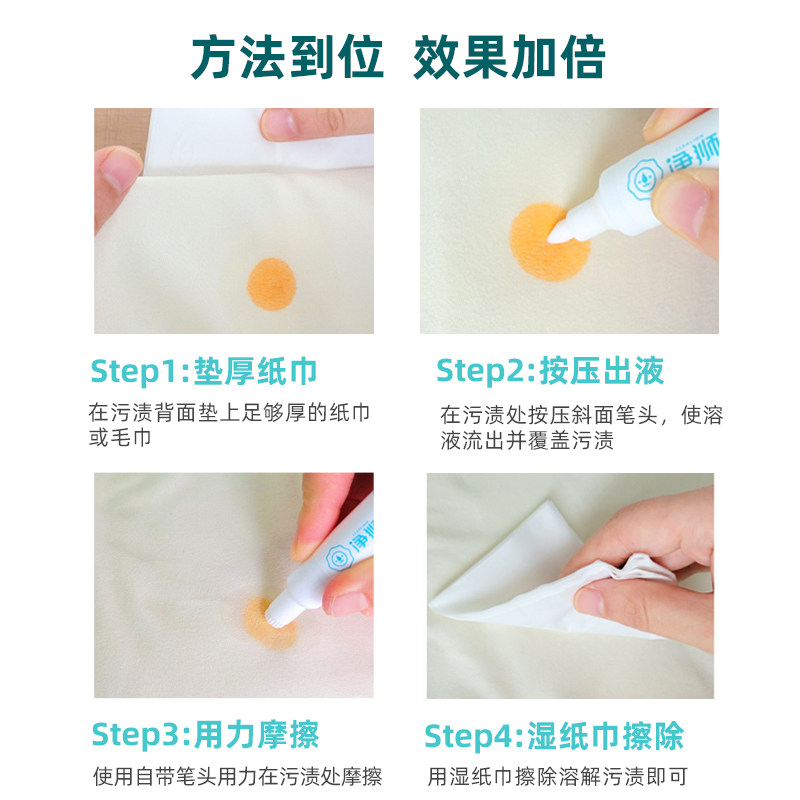 方法到位 效果加倍

净狮

Step1:垫厚纸巾
在污渍背面垫上足够厚的纸巾或毛巾

Step2:按压出液
在污渍处按压斜面笔头，使溶液流出并覆盖污渍

净狮

Step3:用力摩擦
使用自带笔头用力在污渍处摩擦

Step4:湿纸巾擦除
用湿纸巾擦除溶解污渍即可