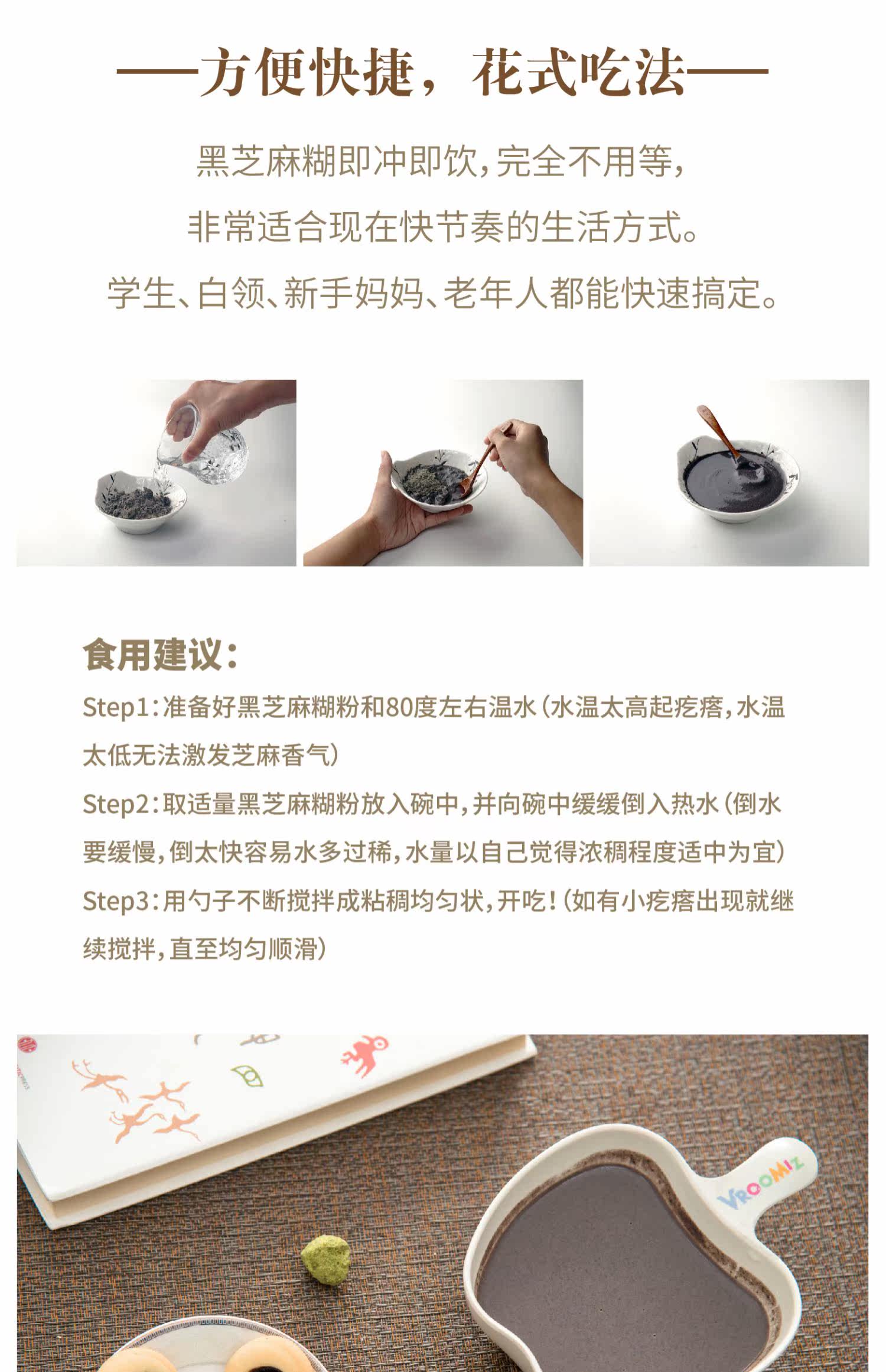 ——方便快捷，花式吃法——

黑芝麻糊即冲即饮，完全不用等，
非常适合现在快节奏的生活方式。
学生、白领、新手妈妈、老年人都能快速搞定。

食用建议：

Step1：准备好黑芝麻糊粉和80度左右温水（水温太高起疙瘩，水温太低无法激发芝麻香气）

Step2：取适量黑芝麻糊粉放入碗中，并向碗中缓缓倒入热水（倒水要缓慢，倒太快容易水多过稀，水量以自己觉得浓稠程度适中为宜）

Step3：用勺子不断搅拌成粘稠均匀状，开吃！（如有小疙瘩出现就继续搅拌，直至均匀顺滑）

VROOMIZ