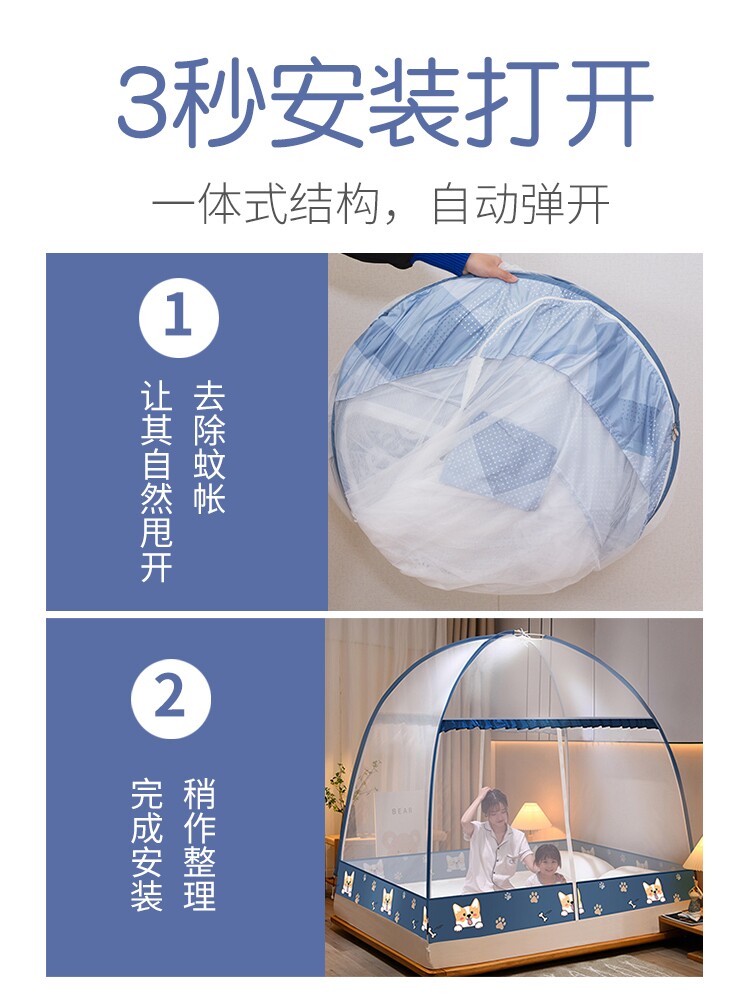 3秒安装打开

一体式结构，自动弹开

1

去除蚊帐
让其自然甩开

2

稍作整理
完成安装

BEAR