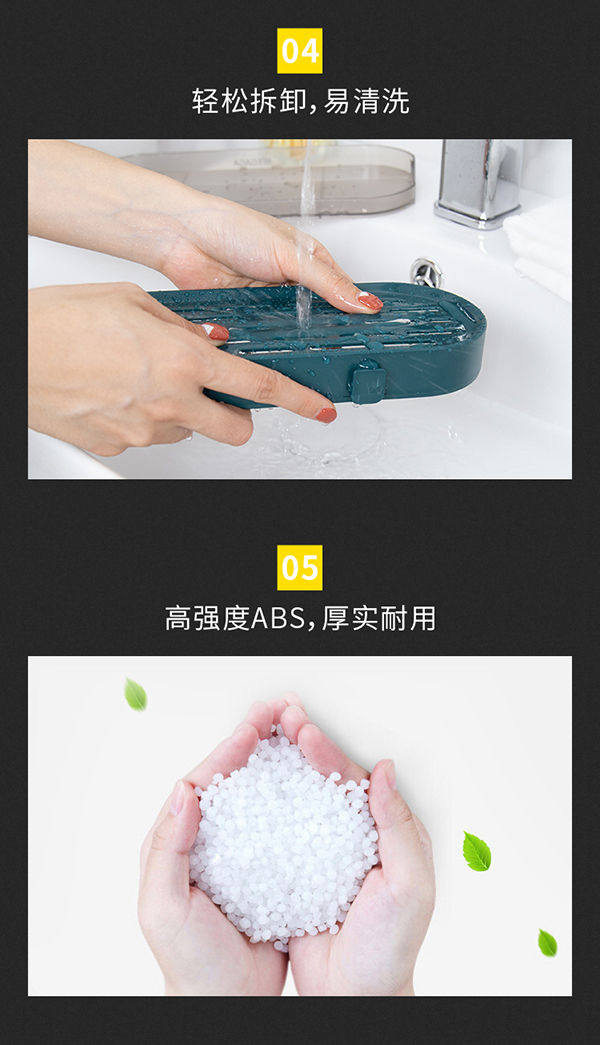 04

轻松拆卸,易清洗

05

高强度ABS,厚实耐用