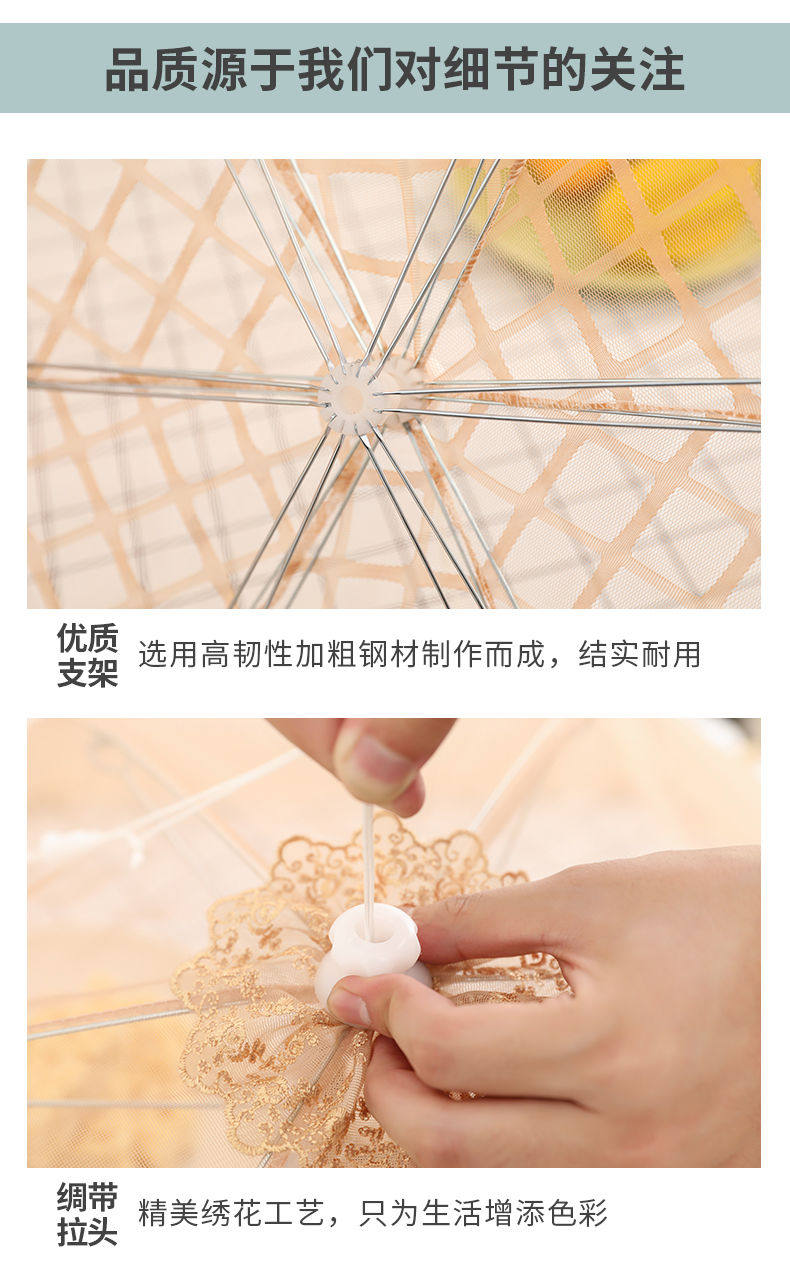 品质源于我们对细节的关注

优质支架 选用高韧性加粗钢材制作而成，结实耐用

绸带拉头 精美绣花工艺，只为生活增添色彩