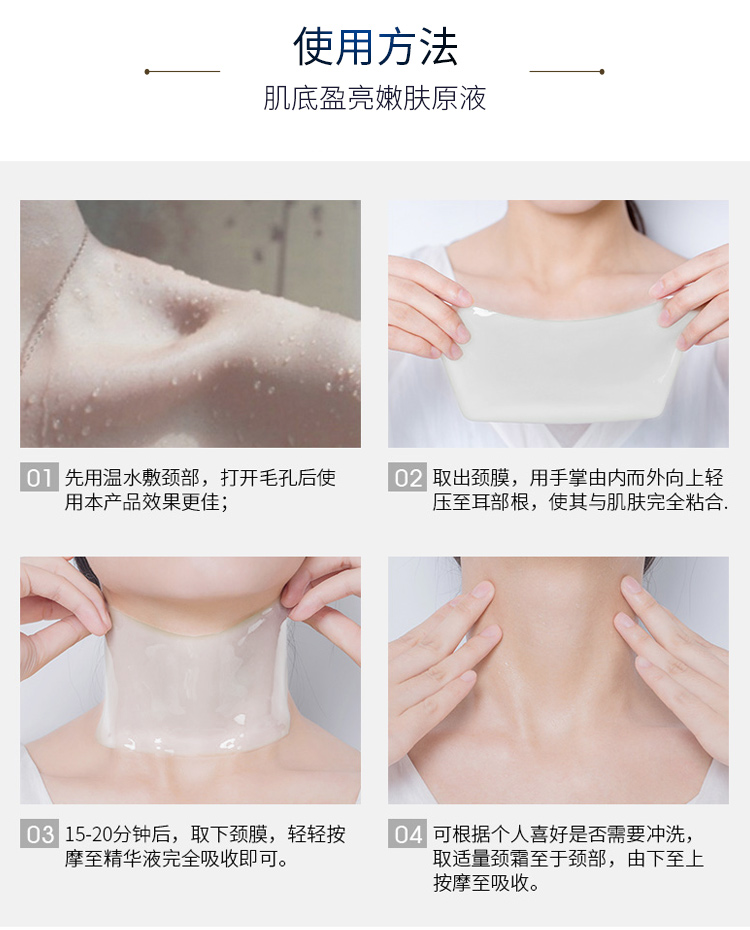 使用方法

肌底盈亮嫩肤原液

01 先用温水敷颈部，打开毛孔后使用本产品效果更佳；

02 取出颈膜，用手掌由内而外向上轻压至耳部根，使其与肌肤完全粘合.

03 15-20分钟后，取下颈膜，轻轻按摩至精华液完全吸收即可。

04 可根据个人喜好是否需要冲洗，取适量颈霜至于颈部，由下至上按摩至吸收。