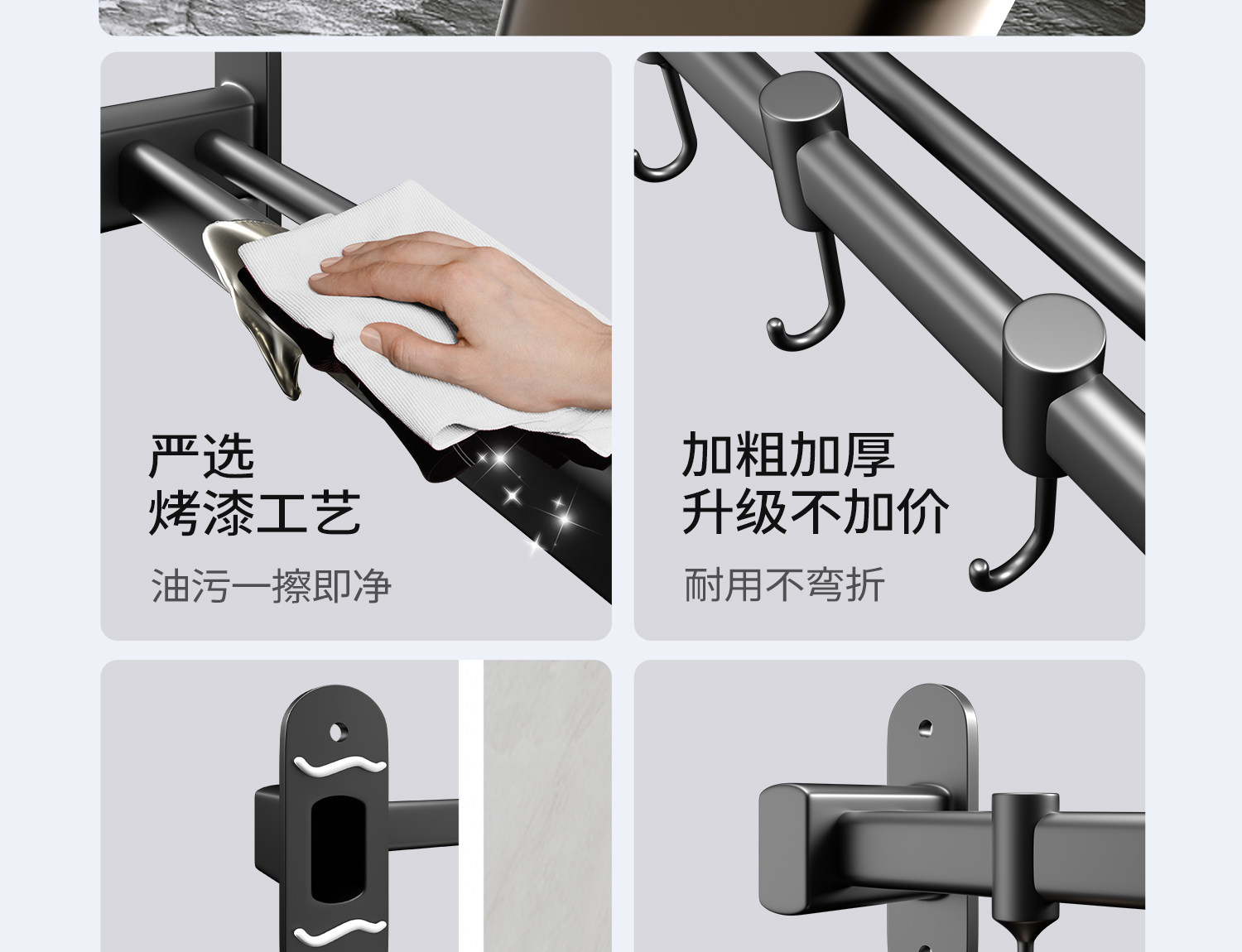 严选
烤漆工艺

油污一擦即净

加粗加厚
升级不加价

耐用不弯折