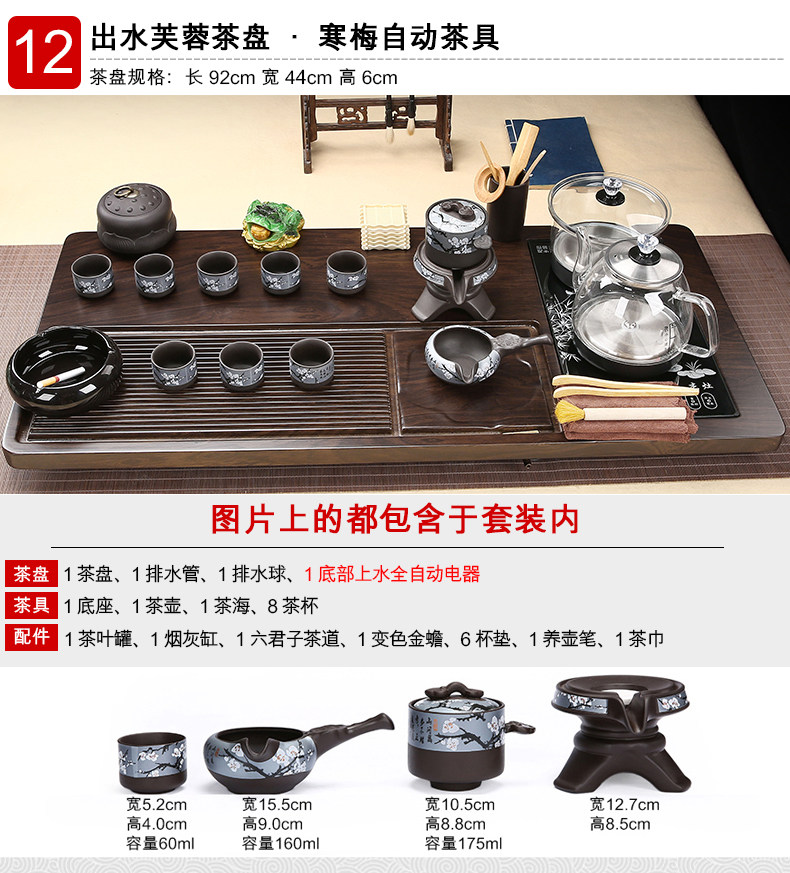 12 出水芙蓉茶盘 · 寒梅自动茶具

茶盘规格：长 92cm 宽 44cm 高 6cm

图片上的都包含于套装内

茶盘 1 茶盘、1 排水管、1 排水球、1 底部上水全自动电器

茶具 1 底座、1 茶壶、1 茶海、8 茶杯

配件 1 茶叶罐、1 烟灰缸、1 六君子茶道、1 变色金蟾、6 杯垫、1 养壶笔、1 茶巾

宽5.2cm
高4.0cm
容量60ml

宽15.5cm
高9.0cm
容量160ml

宽10.5cm
高8.8cm
容量175ml

宽12.7cm
高8.5cm