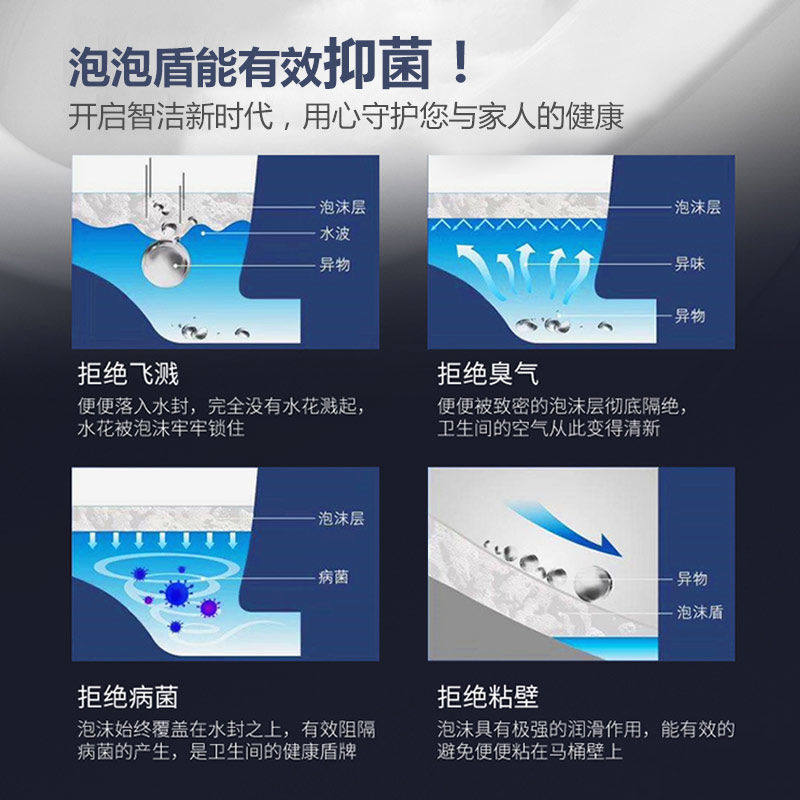 泡泡盾能有效抑菌！
开启智洁新时代，用心守护您与家人的健康

泡沫层
水波
异物

拒绝飞溅
便便落入水封，完全没有水花溅起，水花被泡沫牢牢锁住

泡沫层
异味
异物

拒绝臭气
便便被致密的泡沫层彻底隔绝，卫生间的空气从此变得清新

泡沫层
病菌

拒绝病菌
泡沫始终覆盖在水封之上，有效阻隔病菌的产生，是卫生间的健康盾牌

异物
泡沫盾

拒绝粘壁
泡沫具有极强的润滑作用，能有效的避免便便粘在马桶壁上