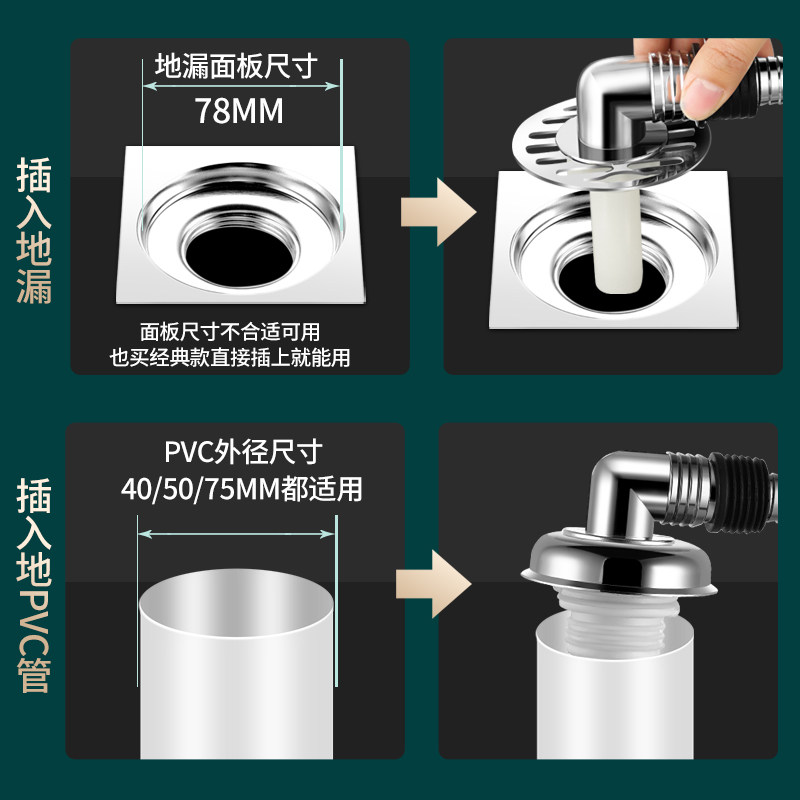 插入地漏

地漏面板尺寸
78MM

面板尺寸不合适可用
也买经典款直接插上就能用

插入地PVC管

PVC外径尺寸
40/50/75MM都适用