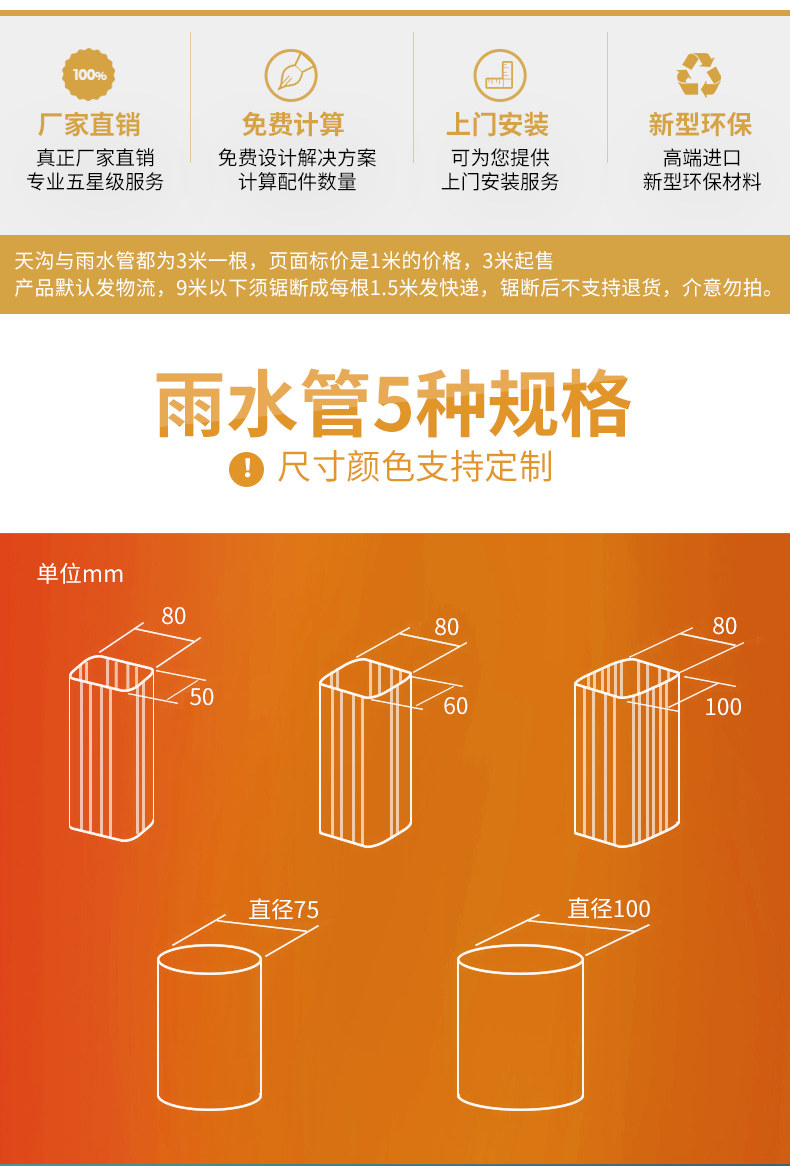 100%

厂家直销
真正厂家直销
专业五星级服务

免费计算
免费设计解决方案
计算配件数量

上门安装
可为您提供
上门安装服务

新型环保
高端进口
新型环保材料

天沟与雨水管都为3米一根，页面标价是1米的价格，3米起售
产品默认发物流，9米以下须锯断成每根1.5米发快递，锯断后不支持退货，介意勿拍。

雨水管5种规格
! 尺寸颜色支持定制

单位mm

80
50

80
60

80
100

直径75

直径100