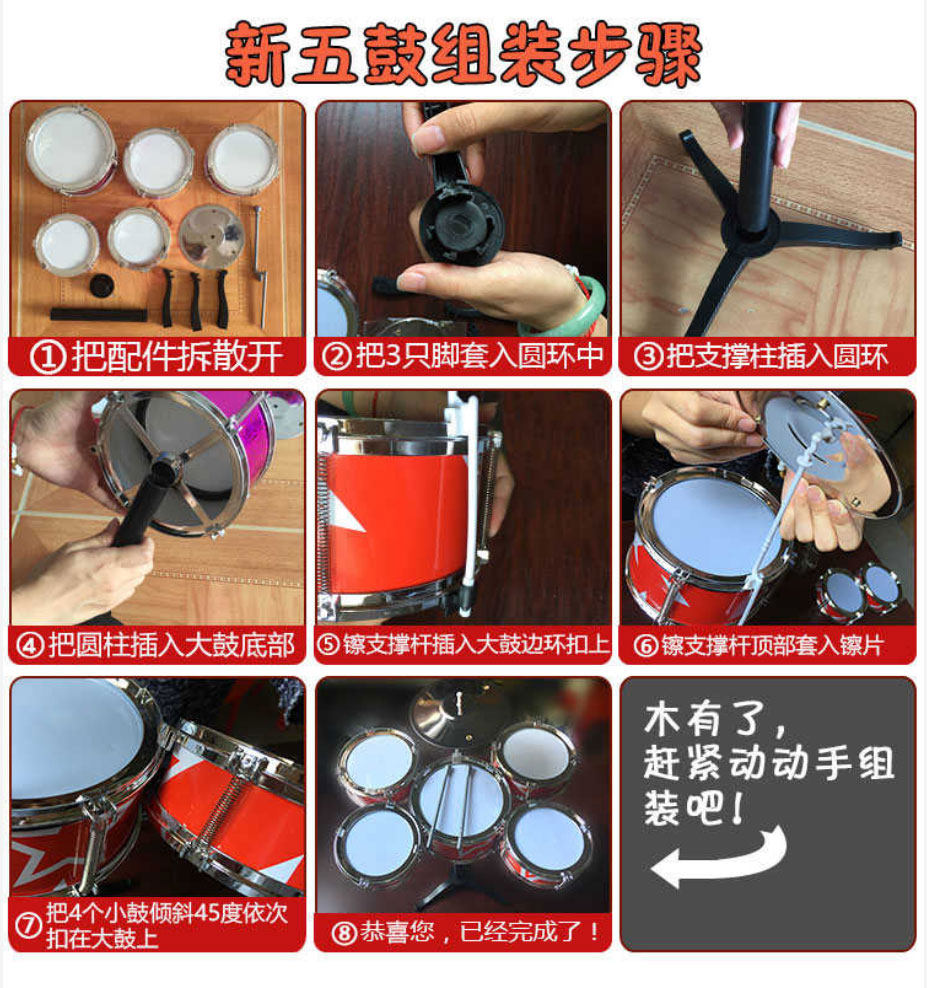 新五鼓组装步骤

①把配件拆散开

②把3只脚套入圆环中

③把支撑柱插入圆环

④把圆柱插入大鼓底部

⑤镲支撑杆插入大鼓边环扣上

⑥镲支撑杆顶部套入镲片

⑦把4个小鼓倾斜45度依次扣在大鼓上

⑧恭喜您，已经完成了！

木有了，赶紧动动手组装吧！