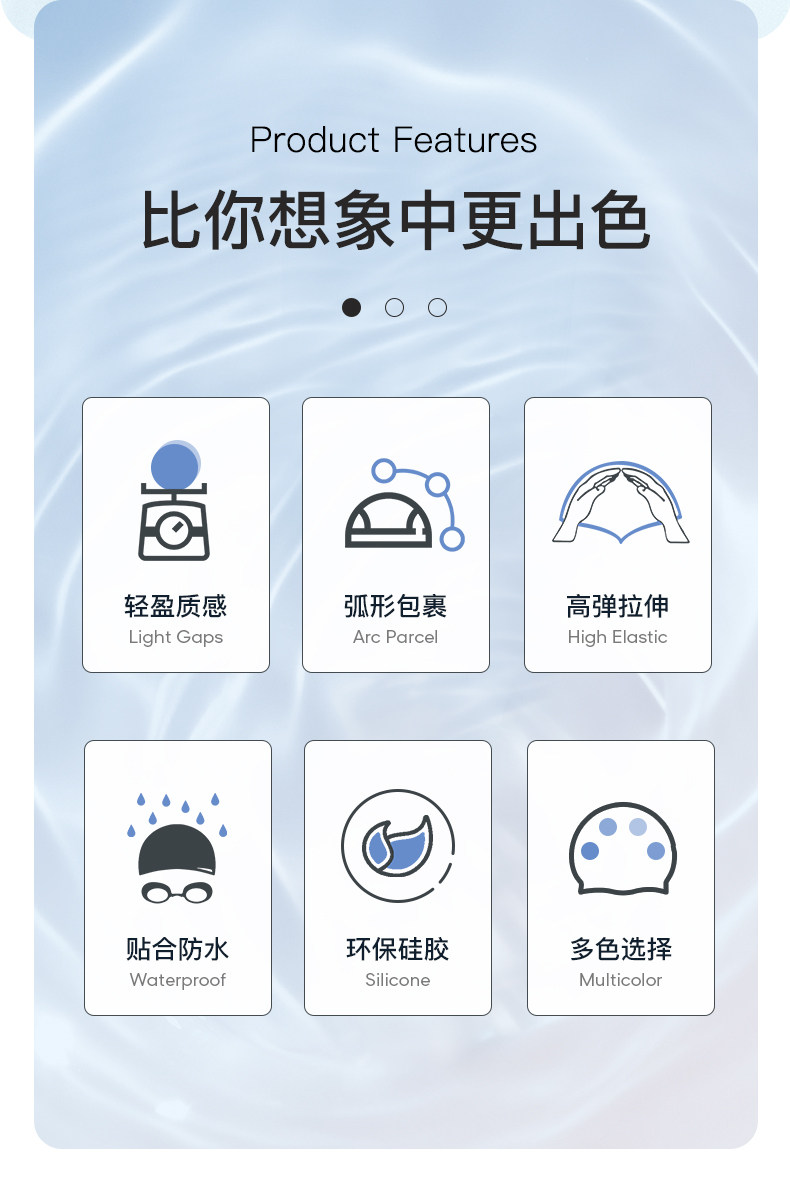 Product Features

比你想象中更出色

轻盈质感
Light Gaps

弧形包裹
Arc Parcel

高弹拉伸
High Elastic

贴合防水
Waterproof

环保硅胶
Silicone

多色选择
Multicolor