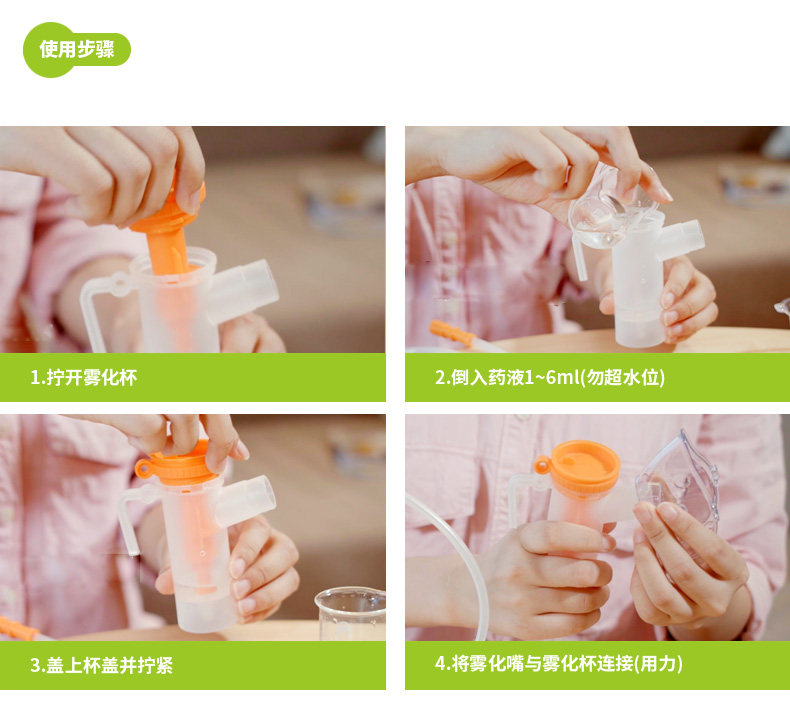 使用步骤

1.拧开雾化杯

2.倒入药液1~6ml(勿超水位)

3.盖上杯盖并拧紧

4.将雾化嘴与雾化杯连接(用力)