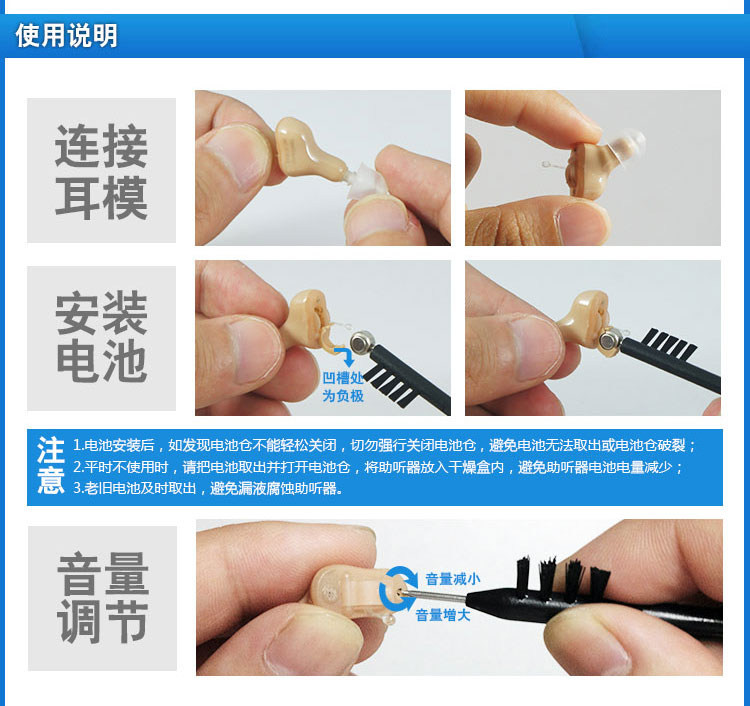 使用说明

连接耳模

安装电池

凹槽处为负极

注意
1.电池安装后，如发现电池仓不能轻松关闭，切勿强行关闭电池仓，避免电池无法取出或电池仓破裂；
2.平时不使用时，请把电池取出并打开电池仓，将助听器放入干燥盒内，避免助听器电池电量减少；
3.老旧电池及时取出，避免漏液腐蚀助听器。

音量调节

音量减小
音量增大