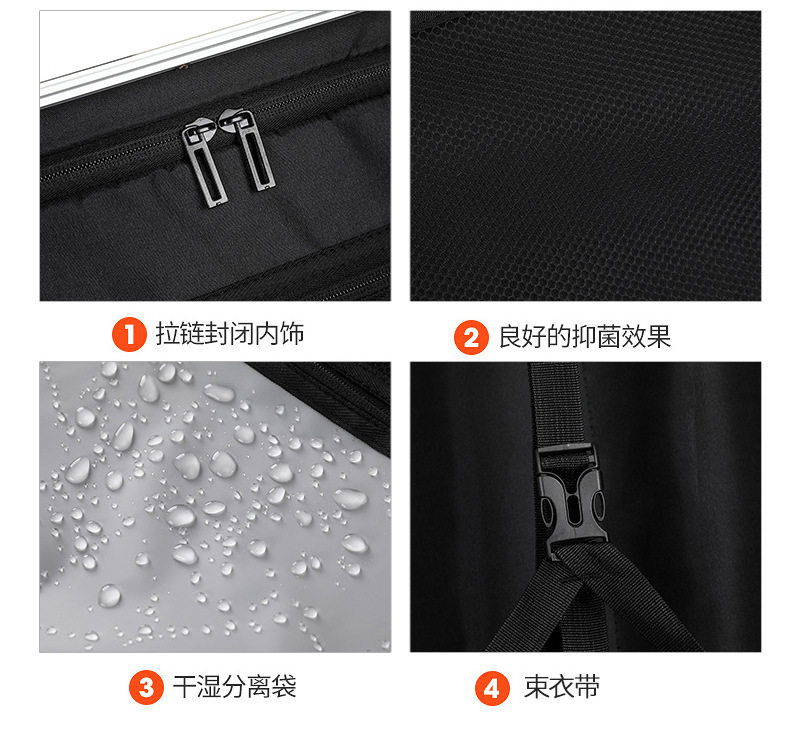 1 拉链封闭内饰

2 良好的抑菌效果

3 干湿分离袋

4 束衣带