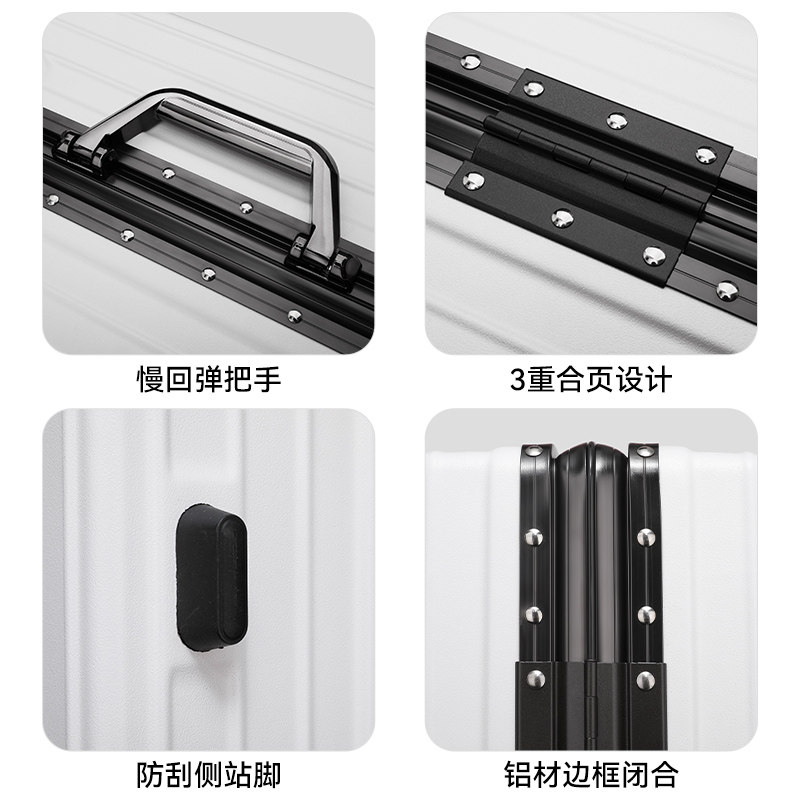 慢回弹把手

3重合页设计

防刮侧站脚

铝材边框闭合