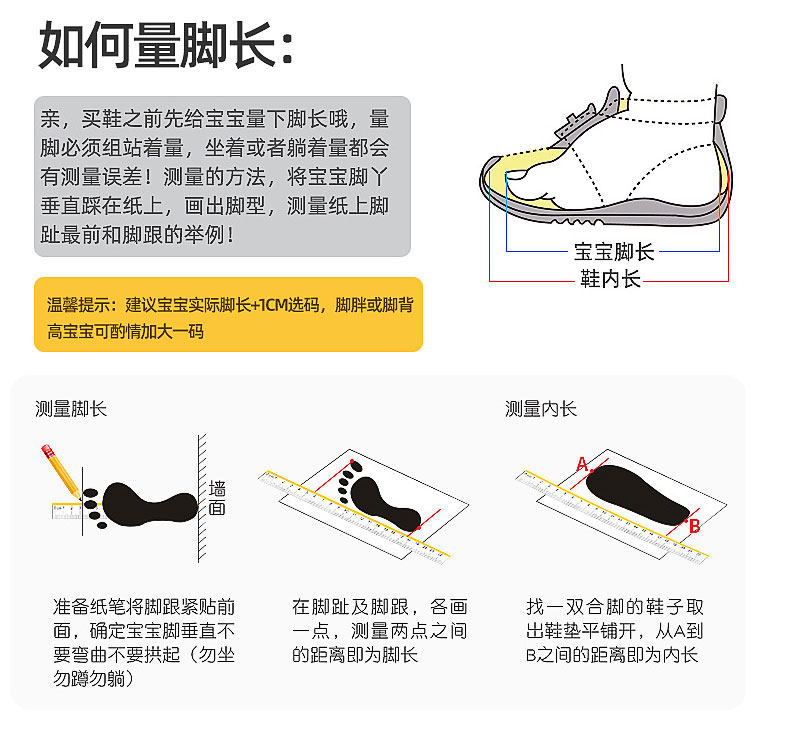 如何量脚长：

亲，买鞋之前先给宝宝量下脚长哦，量脚必须组站着量，坐着或者躺着量都会有测量误差！测量的方法，将宝宝脚丫垂直踩在纸上，画出脚型，测量纸上脚趾最前和脚跟的举例！

宝宝脚长
鞋内长

温馨提示：建议宝宝实际脚长+1CM选码，脚胖或脚背高宝宝可酌情加大一码

测量脚长

墙面

准备纸笔将脚跟紧贴前面，确定宝宝脚垂直不要弯曲不要拱起（勿坐勿蹲勿躺）

在脚趾及脚跟，各画一点，测量两点之间的距离即为脚长

测量内长

A
B

找一双合脚的鞋子取出鞋垫平铺开，从A到B之间的距离即为内长