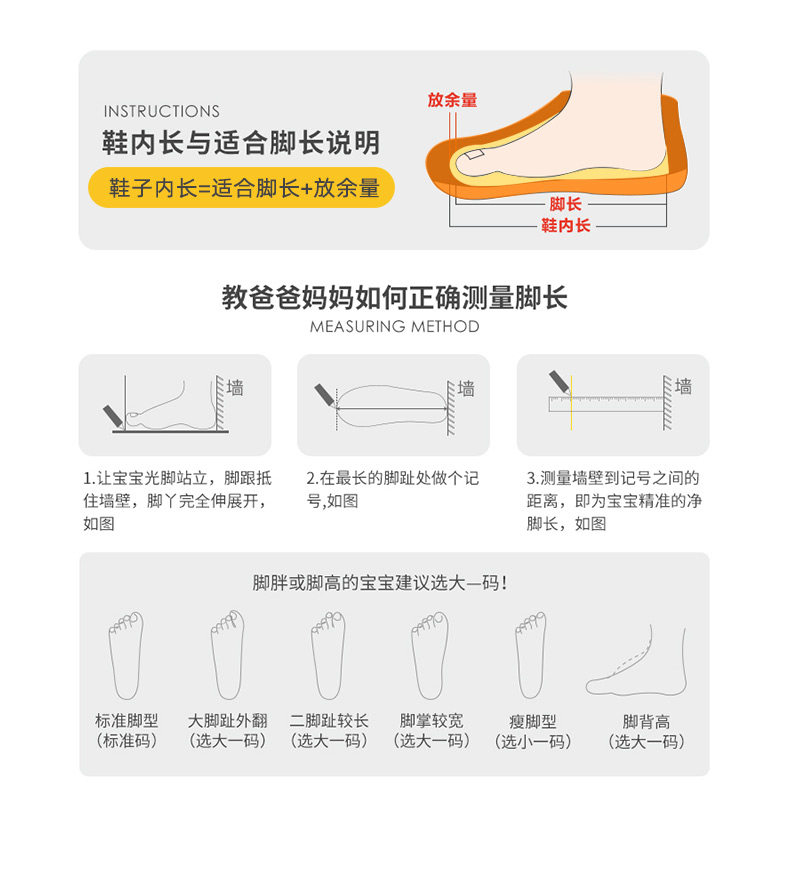 INSTRUCTIONS
鞋内长与适合脚长说明
鞋子内长=适合脚长+放余量

放余量
脚长
鞋内长

教爸爸妈妈如何正确测量脚长
MEASURING METHOD

墙
1.让宝宝光脚站立，脚跟抵住墙壁，脚丫完全伸展开，如图

墙
2.在最长的脚趾处做个记号,如图

墙
3.测量墙壁到记号之间的距离，即为宝宝精准的净脚长，如图

脚胖或脚高的宝宝建议选大一码！

标准脚型
（标准码）

大脚趾外翻
（选大一码）

二脚趾较长
（选大一码）

脚掌较宽
（选大一码）

瘦脚型
（选小一码）

脚背高
（选大一码）