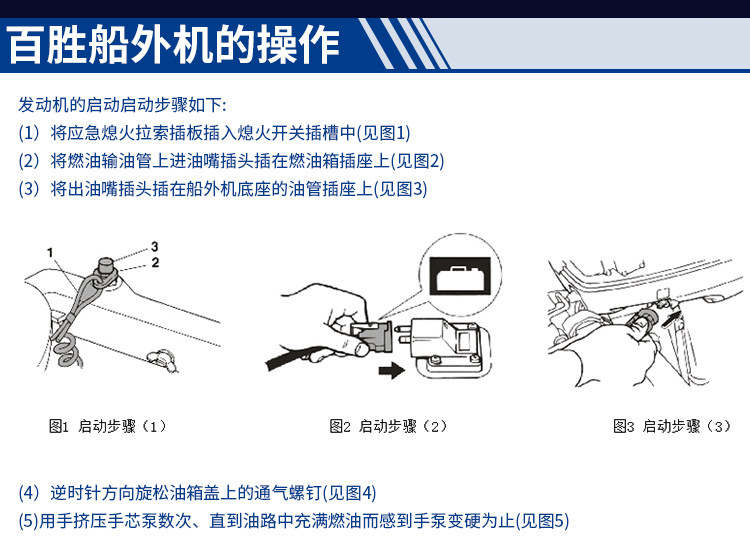 百胜船外机的操作

发动机的启动启动步骤如下:
(1) 将应急熄火拉索插板插入熄火开关插槽中(见图1)
(2) 将燃油输油管上进油嘴插头插在燃油箱插座上(见图2)
(3) 将出油嘴插头插在船外机底座的油管插座上(见图3)

1
3
2

图1 启动步骤（1）

图2 启动步骤（2）

图3 启动步骤（3）

(4) 逆时针方向旋松油箱盖上的通气螺钉(见图4)
(5)用手挤压手芯泵数次、直到油路中充满燃油而感到手泵变硬为止(见图5)