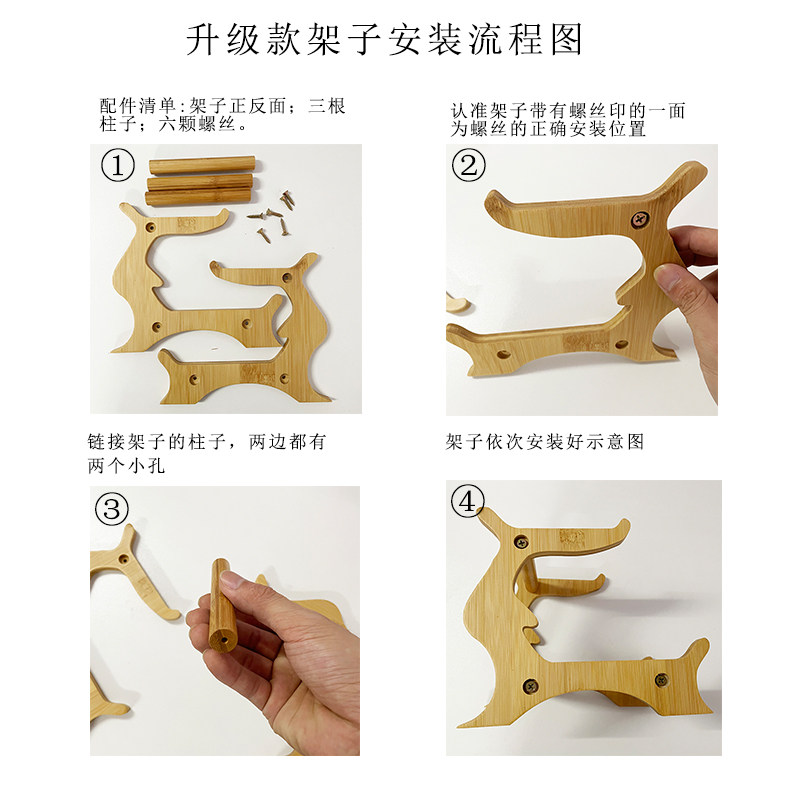 升级款架子安装流程图

配件清单:架子正反面；三根柱子；六颗螺丝。

①

认准架子带有螺丝印的一面为螺丝的正确安装位置

②

链接架子的柱子，两边都有两个小孔

③

架子依次安装好示意图

④