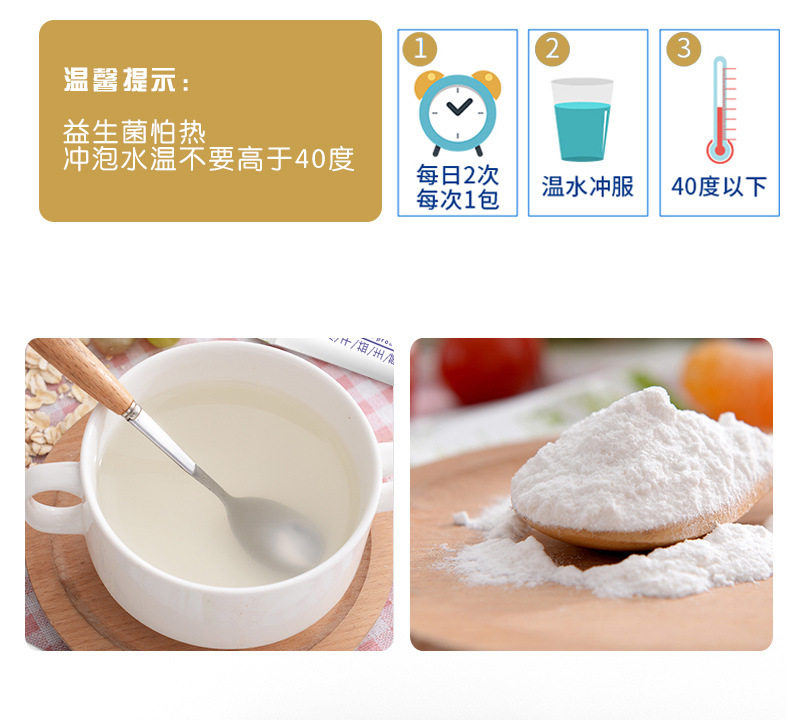 温馨提示：

益生菌怕热
冲泡水温不要高于40度

1
每日2次
每次1包

2
温水冲服

3
40度以下